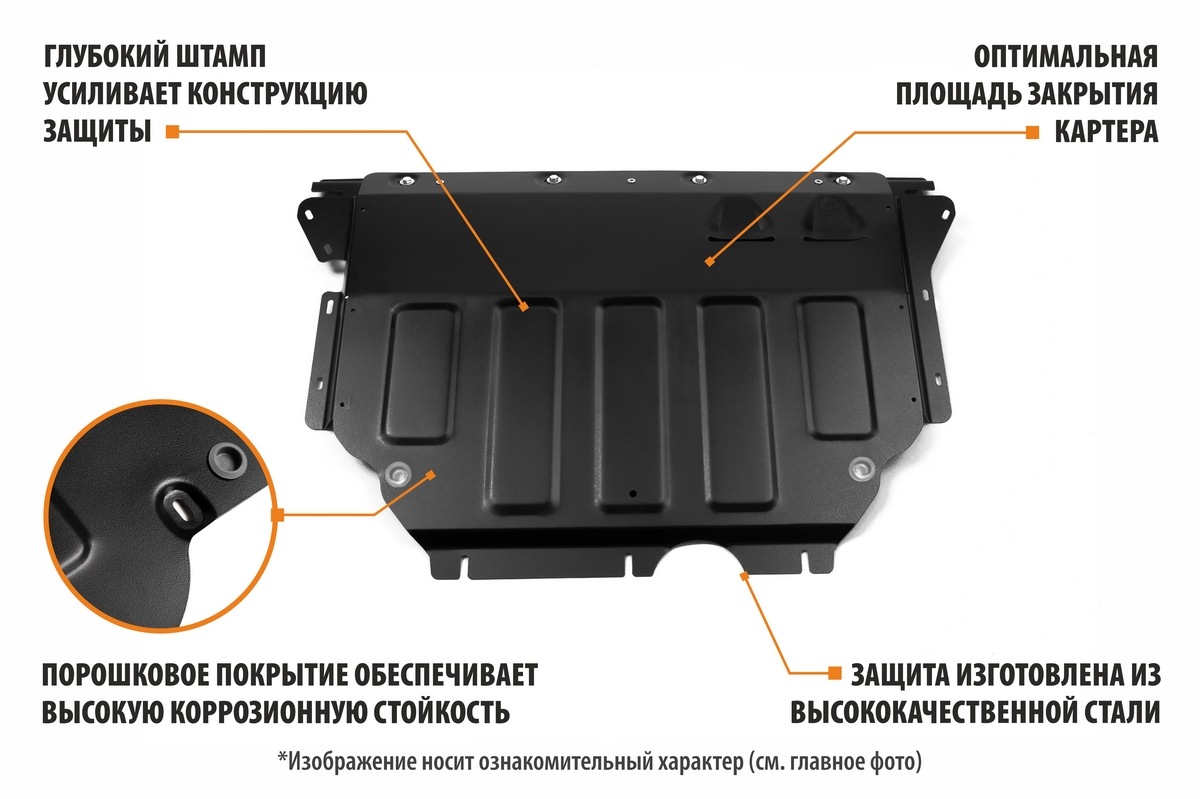 ГЛУБОКИЙ ШТАМП УСИЛИВАЕТ КОНСТРУКЦИЮ ЗАЩИТЫ

ОПТИМАЛЬНАЯ ПЛОЩАДЬ ЗАКРЫТИЯ КАРТЕРА

ПОРОШКОВОЕ ПОКРЫТИЕ ОБЕСПЕЧИВАЕТ ВЫСОКУЮ КОРРОЗИОННУЮ СТОЙКОСТЬ

ЗАЩИТА ИЗГОТОВЛЕНА ИЗ ВЫСОКОКАЧЕСТВЕННОЙ СТАЛИ

*Изображение носит ознакомительный характер (см. главное фото)