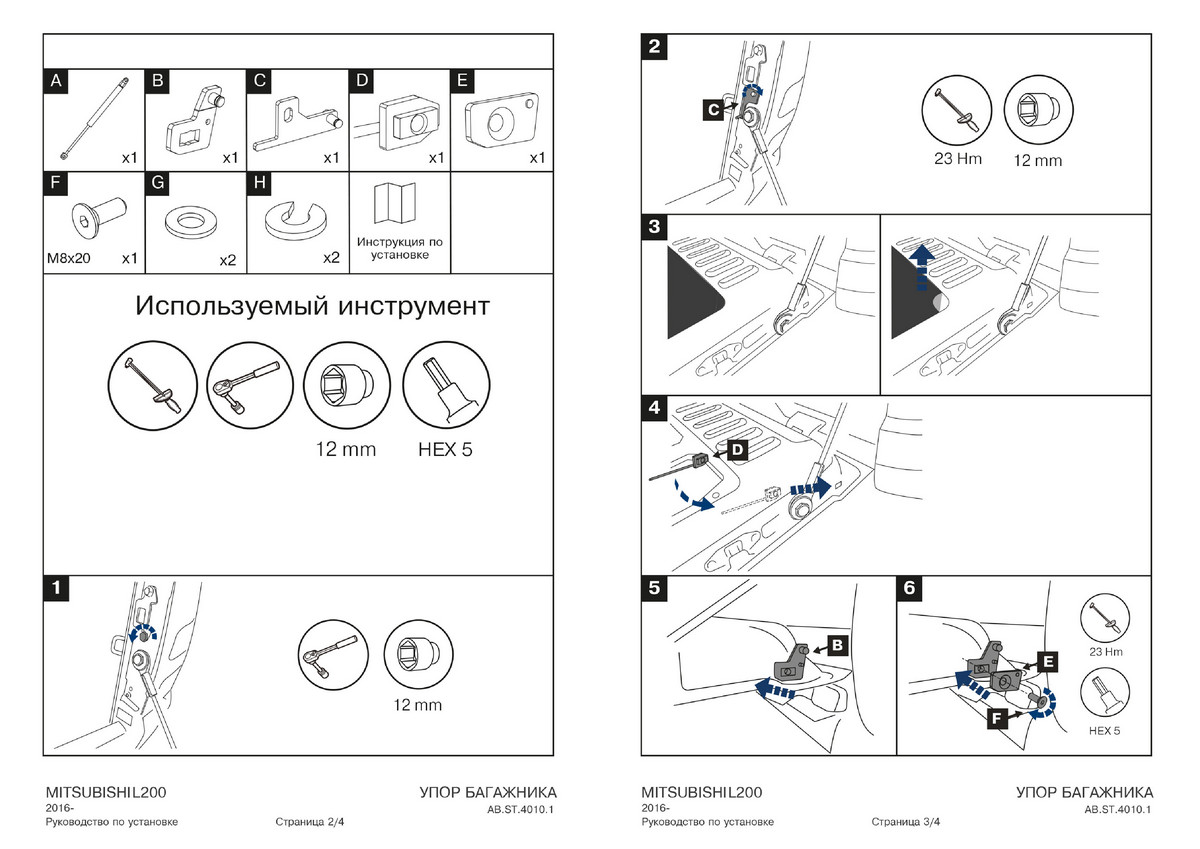 A
x1

B
x1

C
x1

D
x1

E
x1

F
M8x20 x1

G
x2

H
x2

Инструкция по установке

Используемый инструмент

12 mm

HEX 5

1

12 mm

MITSUBISHIL200
2016-
Руководство по установке

Страница 2/4

УПОР БАГАЖНИКА
AB.ST.4010.1

2

C

23 Hm

12 mm

3

4

D

5

B

6

E

F

23 Hm

HEX 5

MITSUBISHIL200
2016-
Руководство по установке

Страница 3/4

УПОР БАГАЖНИКА
AB.ST.4010.1