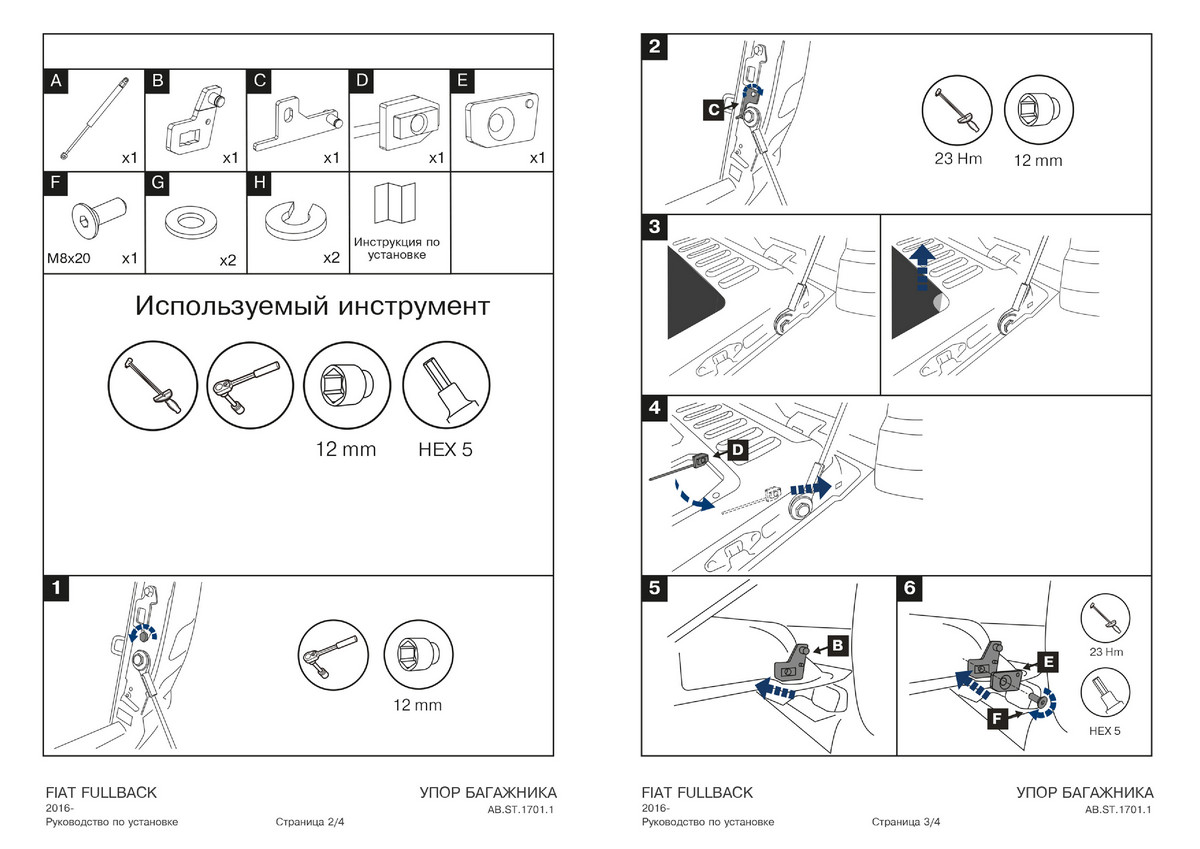 A x1
B x1
C x1
D x1
E x1
F M8x20 x1
G x2
H x2
Инструкция по установке

Используемый инструмент

12 mm HEX 5

1

12 mm

FIAT FULLBACK
2016-
Руководство по установке Страница 2/4

УПОР БАГАЖНИКА
AB.ST.1701.1

2

C

23 Hm 12 mm

3

4

D

5

B

6

E

F

23 Hm

HEX 5

FIAT FULLBACK
2016-
Руководство по установке Страница 3/4

УПОР БАГАЖНИКА
AB.ST.1701.1