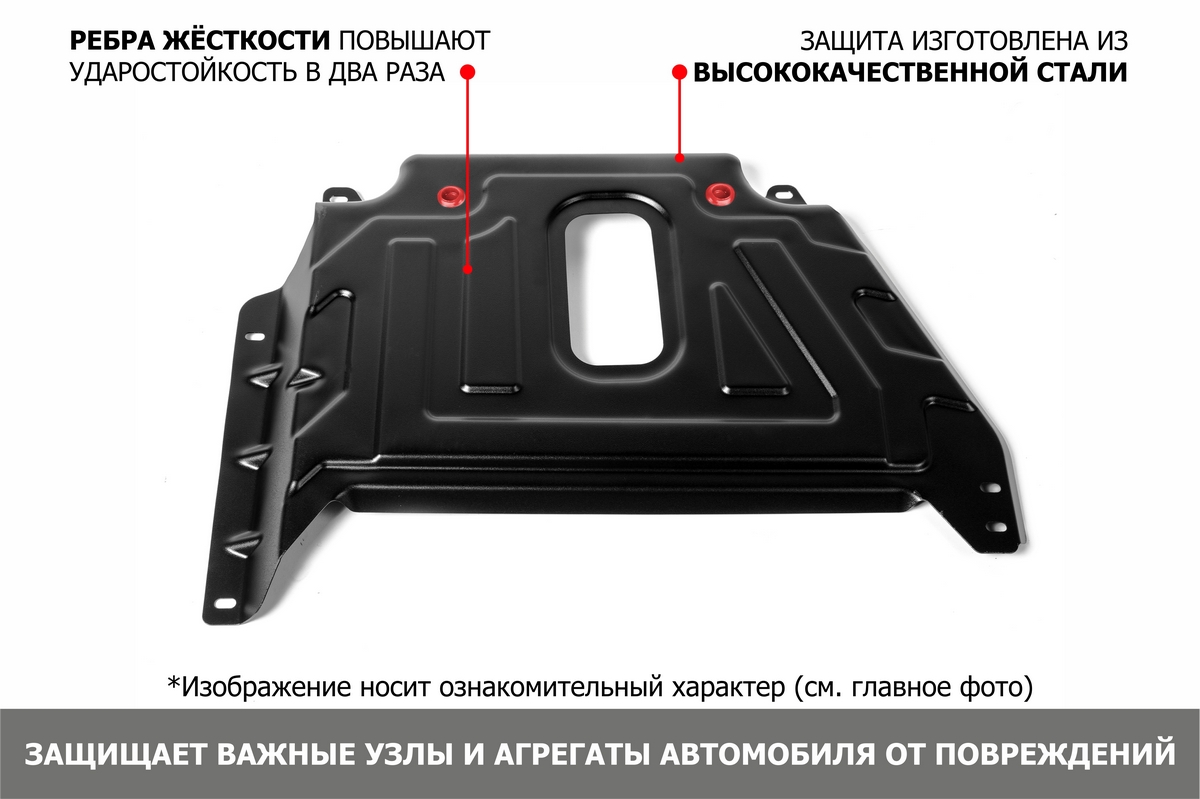 РЕБРА ЖЁСТКОСТИ ПОВЫШАЮТ УДАРОСТОЙКОСТЬ В ДВА РАЗА

ЗАЩИТА ИЗГОТОВЛЕНА ИЗ ВЫСОКОКАЧЕСТВЕННОЙ СТАЛИ

*Изображение носит ознакомительный характер (см. главное фото)

ЗАЩИЩАЕТ ВАЖНЫЕ УЗЛЫ И АГРЕГАТЫ АВТОМОБИЛЯ ОТ ПОВРЕЖДЕНИЙ