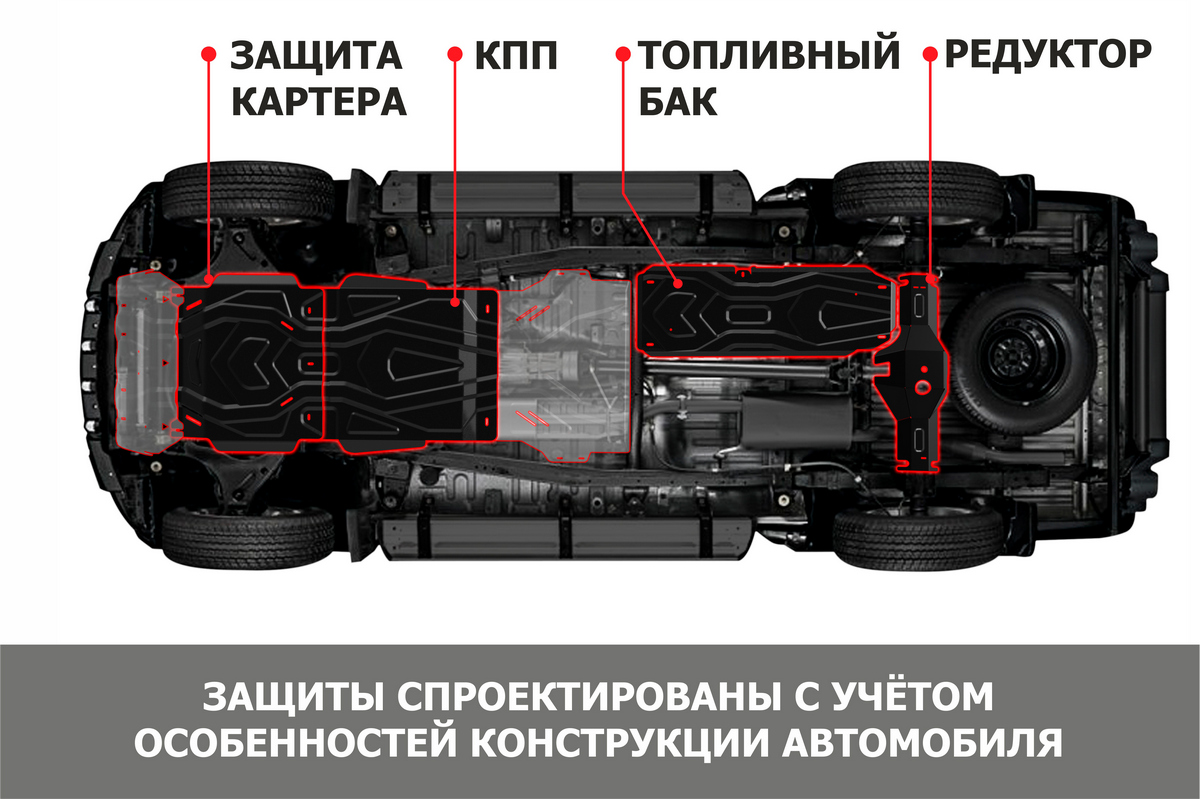 ЗАЩИТА КАРТЕРА

КПП

ТОПЛИВНЫЙ БАК

РЕДУКТОР

ЗАЩИТЫ СПРОЕКТИРОВАНЫ С УЧЁТОМ ОСОБЕННОСТЕЙ КОНСТРУКЦИИ АВТОМОБИЛЯ