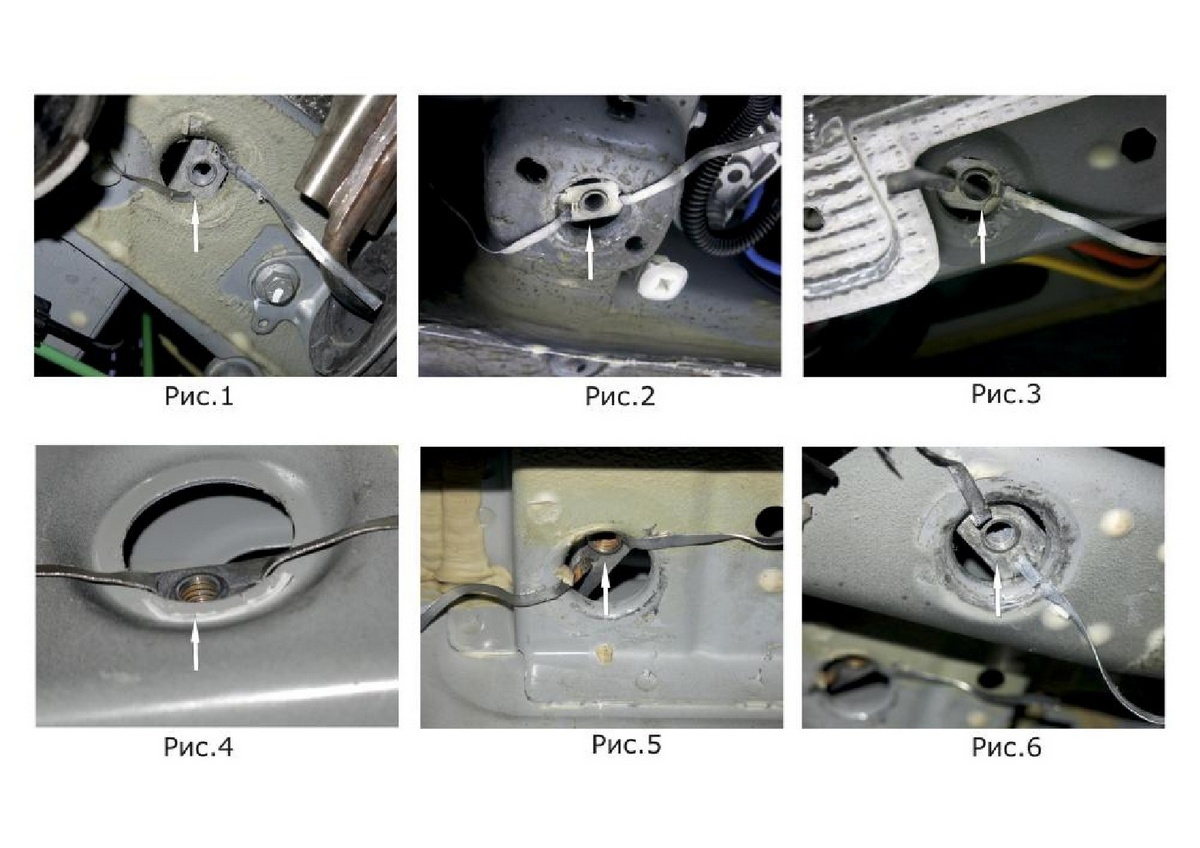 Рис.1

Рис.2

Рис.3

Рис.4

Рис.5

Рис.6