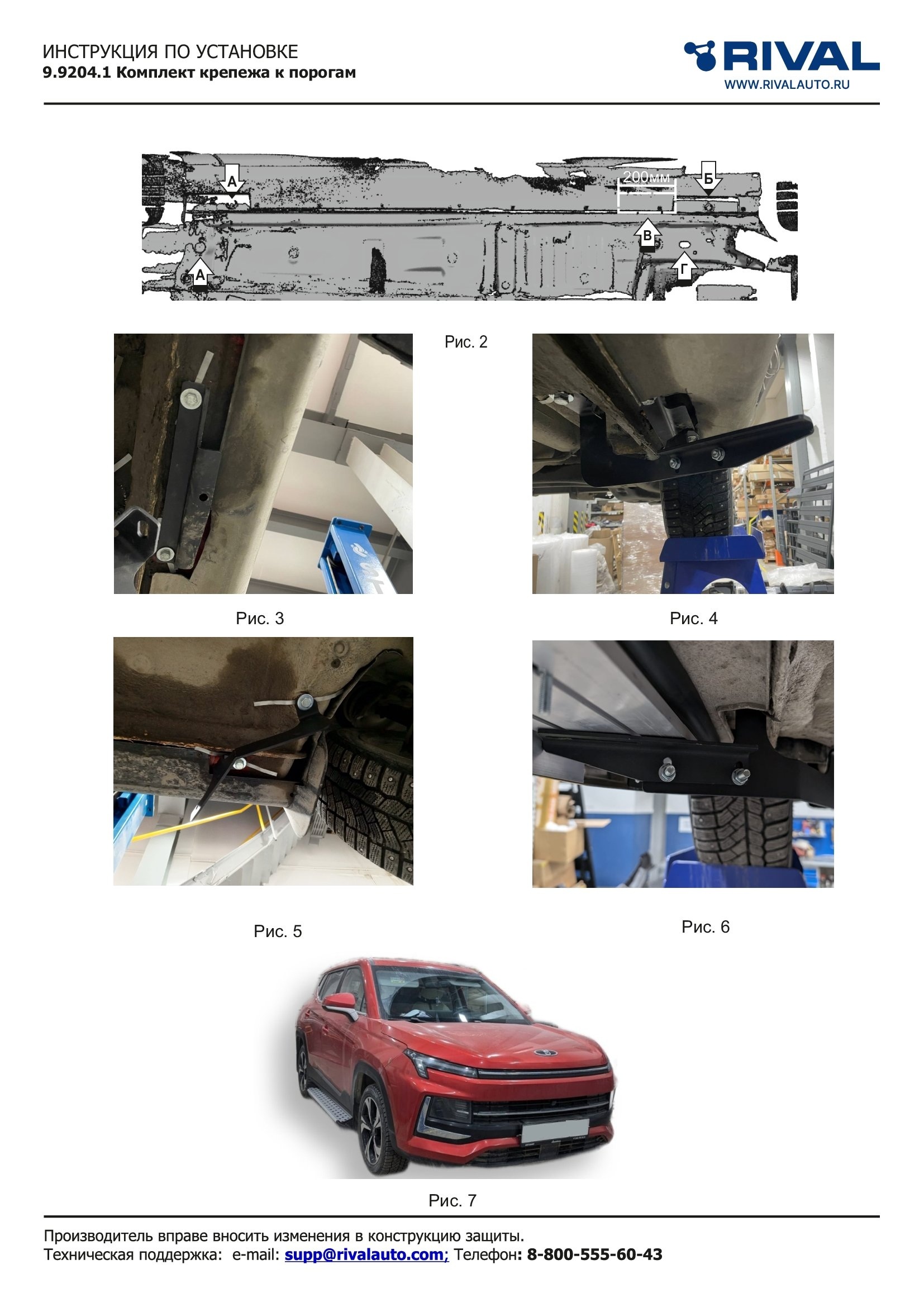 ИНСТРУКЦИЯ ПО УСТАНОВКЕ
9.9204.1 Комплект крепежа к порогам

RIVAL
WWW.RIVALAUTO.RU

А
200мм
Б
В
А
Г

Рис. 2

Рис. 3

Рис. 4

Рис. 5

Рис. 6

Рис. 7

Производитель вправе вносить изменения в конструкцию защиты.
Техническая поддержка: e-mail: supp@rivalauto.com; Телефон: 8-800-555-60-43