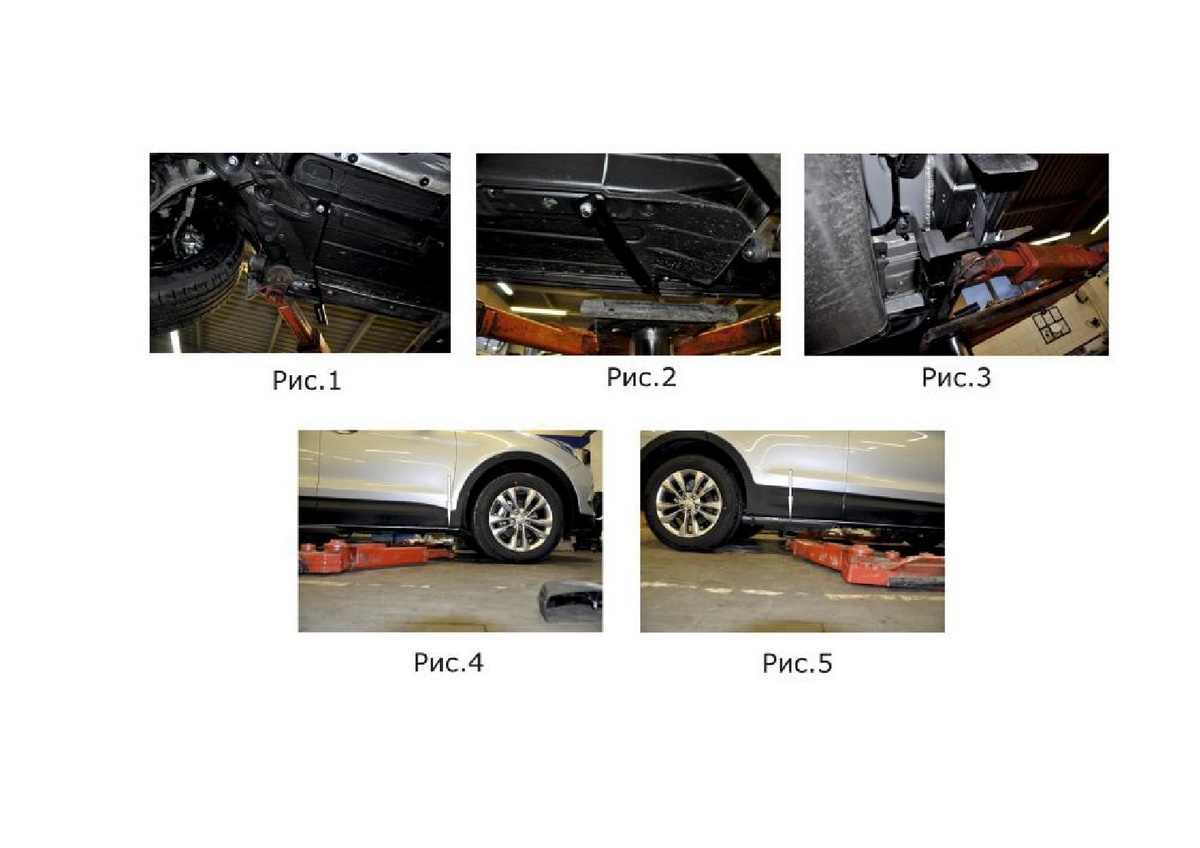 Рис.1

Рис.2

Рис.3

Рис.4

Рис.5