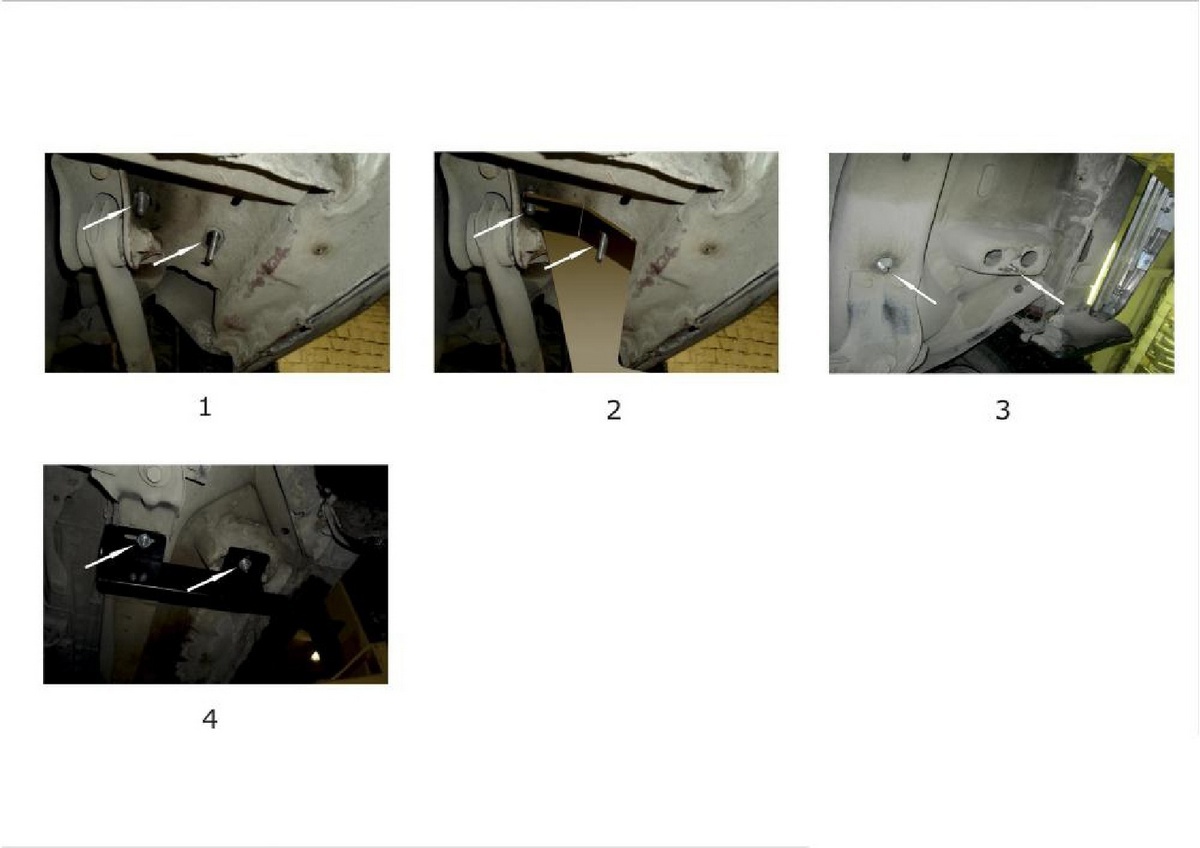 1

2

3

4