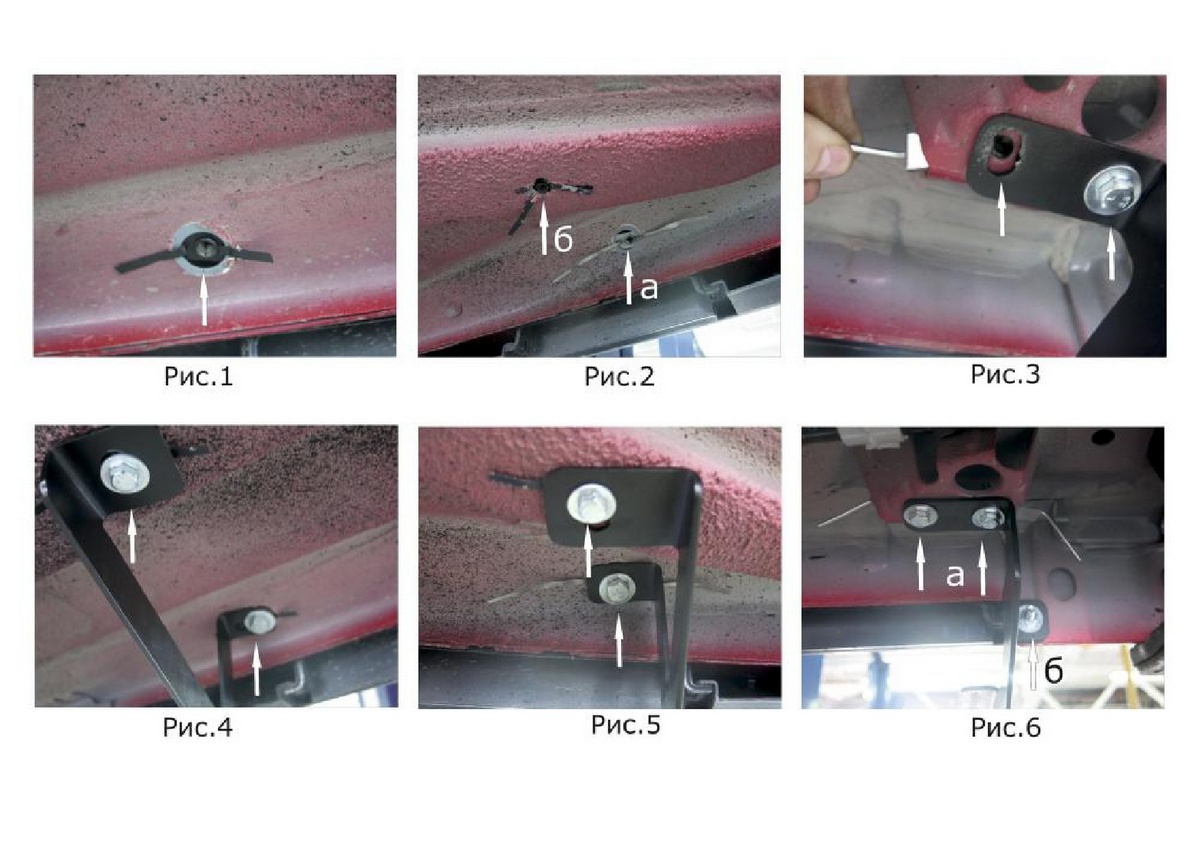 Рис.1

б
а
Рис.2

Рис.3

Рис.4

Рис.5

а
б
Рис.6