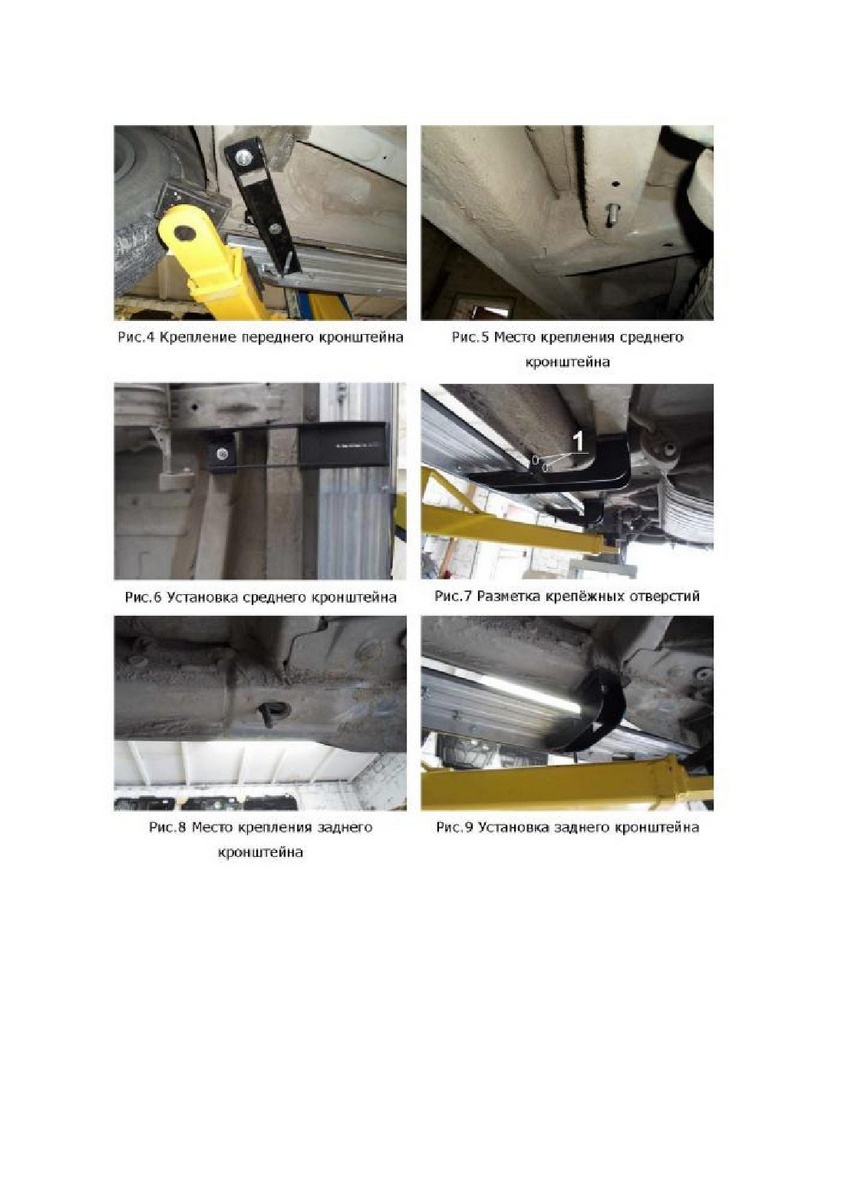 Рис.4 Крепление переднего кронштейна

Рис.5 Место крепления среднего кронштейна

Рис.6 Установка среднего кронштейна

1

Рис.7 Разметка крепёжных отверстий

Рис.8 Место крепления заднего кронштейна

Рис.9 Установка заднего кронштейна