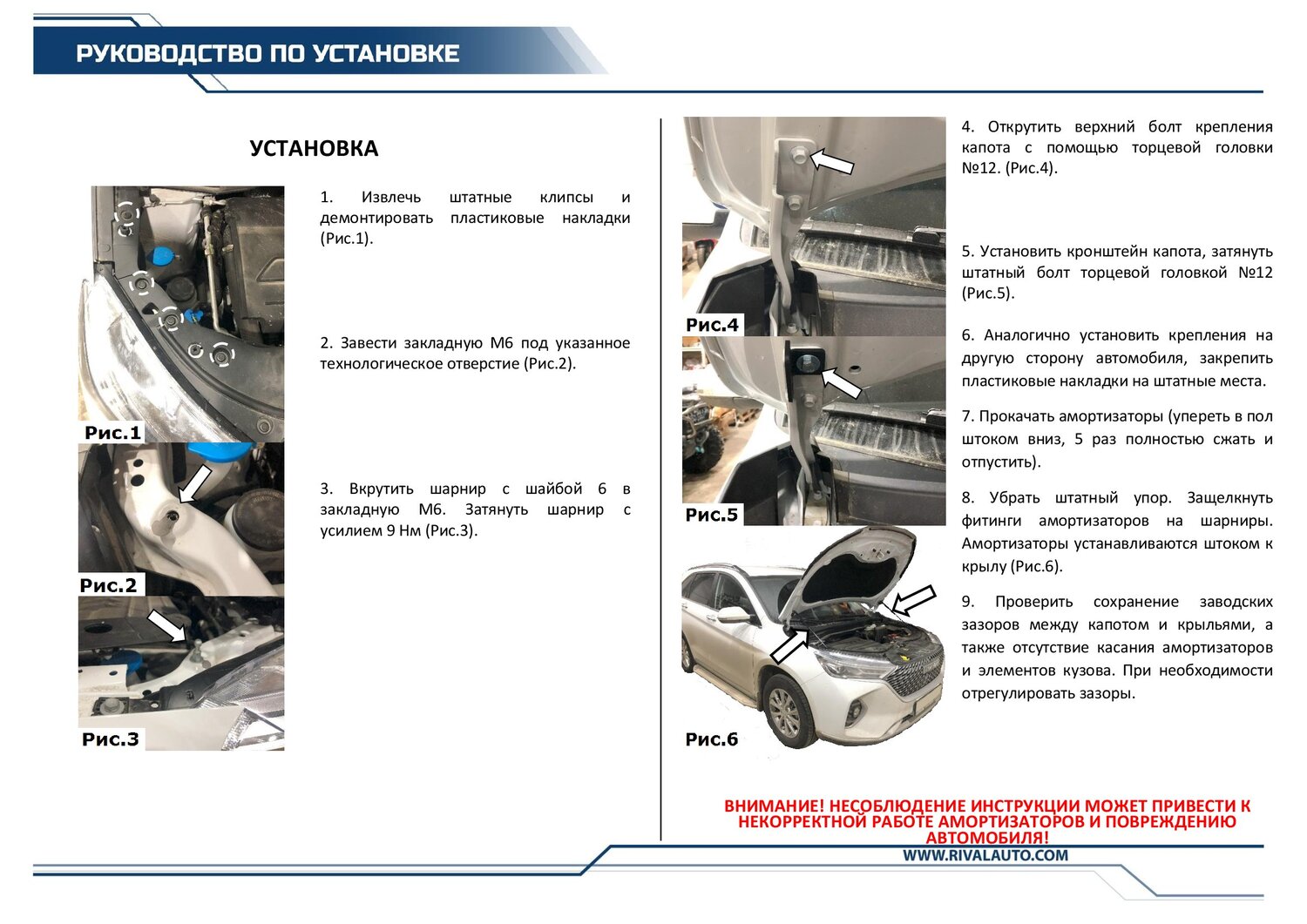 РУКОВОДСТВО ПО УСТАНОВКЕ

УСТАНОВКА

Рис.1

Рис.2

Рис.3

1. Извлечь штатные клипсы и демонтировать пластиковые накладки (Рис.1).

2. Завести закладную М6 под указанное технологическое отверстие (Рис.2).

3. Вкрутить шарнир с шайбой 6 в закладную М6. Затянуть шарнир с усилием 9 Нм (Рис.3).

Рис.4

Рис.5

Рис.6

4. Открутить верхний болт крепления капота с помощью торцевой головки №12. (Рис.4).

5. Установить кронштейн капота, затянуть штатный болт торцевой головкой №12 (Рис.5).

6. Аналогично установить крепления на другую сторону автомобиля, закрепить пластиковые накладки на штатные места.

7. Прокачать амортизаторы (упереть в пол штоком вниз, 5 раз полностью сжать и отпустить).

8. Убрать штатный упор. Защелкнуть фитинги амортизаторов на шарниры. Амортизаторы устанавливаются штоком к крылу (Рис.6).

9. Проверить сохранение заводских зазоров между капотом и крыльями, а также отсутствие касания амортизаторов и элементов кузова. При необходимости отрегулировать зазоры.

ВНИМАНИЕ! НЕСОБЛЮДЕНИЕ ИНСТРУКЦИИ МОЖЕТ ПРИВЕСТИ К НЕКОРРЕКТНОЙ РАБОТЕ АМОРТИЗАТОРОВ И ПОВРЕЖДЕНИЮ АВТОМОБИЛЯ!

WWW.RIVALAUTO.COM