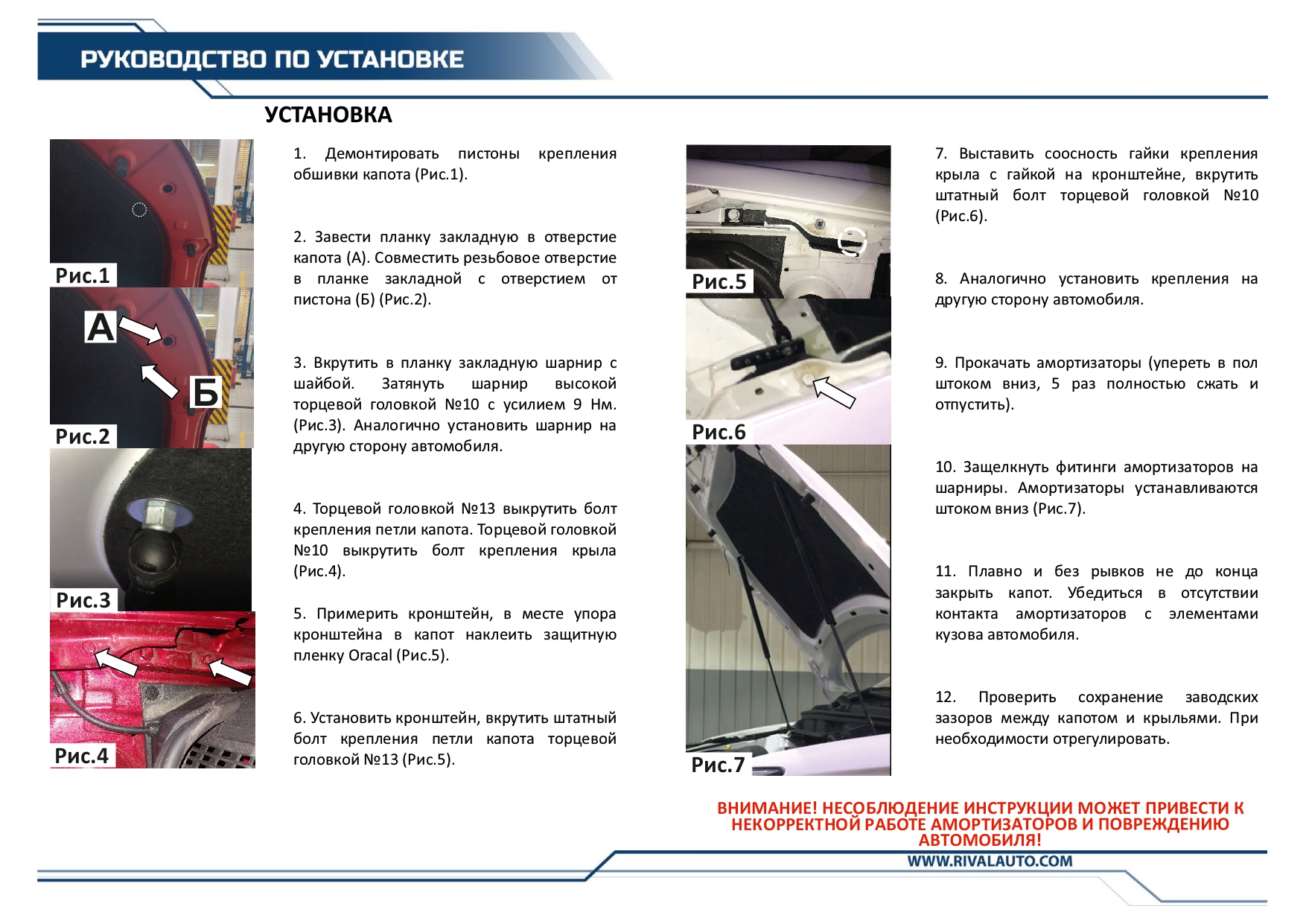 РУКОВОДСТВО ПО УСТАНОВКЕ

УСТАНОВКА

Рис.1

А

Б

Рис.2

Рис.3

Рис.4

1. Демонтировать пистоны крепления обшивки капота (Рис.1).

2. Завести планку закладную в отверстие капота (А). Совместить резьбовое отверстие в планке закладной с отверстием от пистона (Б) (Рис.2).

3. Вкрутить в планку закладную шарнир с шайбой. Затянуть шарнир высокой торцевой головкой №10 с усилием 9 Нм. (Рис.3). Аналогично установить шарнир на другую сторону автомобиля.

4. Торцевой головкой №13 выкрутить болт крепления петли капота. Торцевой головкой №10 выкрутить болт крепления крыла (Рис.4).

5. Примерить кронштейн, в месте упора кронштейна в капот наклеить защитную пленку Oracal (Рис.5).

6. Установить кронштейн, вкрутить штатный болт крепления петли капота торцевой головкой №13 (Рис.5).

Рис.5

Рис.6

Рис.7

7. Выставить соосность гайки крепления крыла с гайкой на кронштейне, вкрутить штатный болт торцевой головкой №10 (Рис.6).

8. Аналогично установить крепления на другую сторону автомобиля.

9. Прокачать амортизаторы (упереть в пол штоком вниз, 5 раз полностью сжать и отпустить).

10. Защелкнуть фитинги амортизаторов на шарниры. Амортизаторы устанавливаются штоком вниз (Рис.7).

11. Плавно и без рывков не до конца закрыть капот. Убедиться в отсутствии контакта амортизаторов с элементами кузова автомобиля.

12. Проверить сохранение заводских зазоров между капотом и крыльями. При необходимости отрегулировать.

ВНИМАНИЕ! НЕСОБЛЮДЕНИЕ ИНСТРУКЦИИ МОЖЕТ ПРИВЕСТИ К НЕКОРРЕКТНОЙ РАБОТЕ АМОРТИЗАТОРОВ И ПОВРЕЖДЕНИЮ АВТОМОБИЛЯ!

WWW.RIVALAUTO.COM