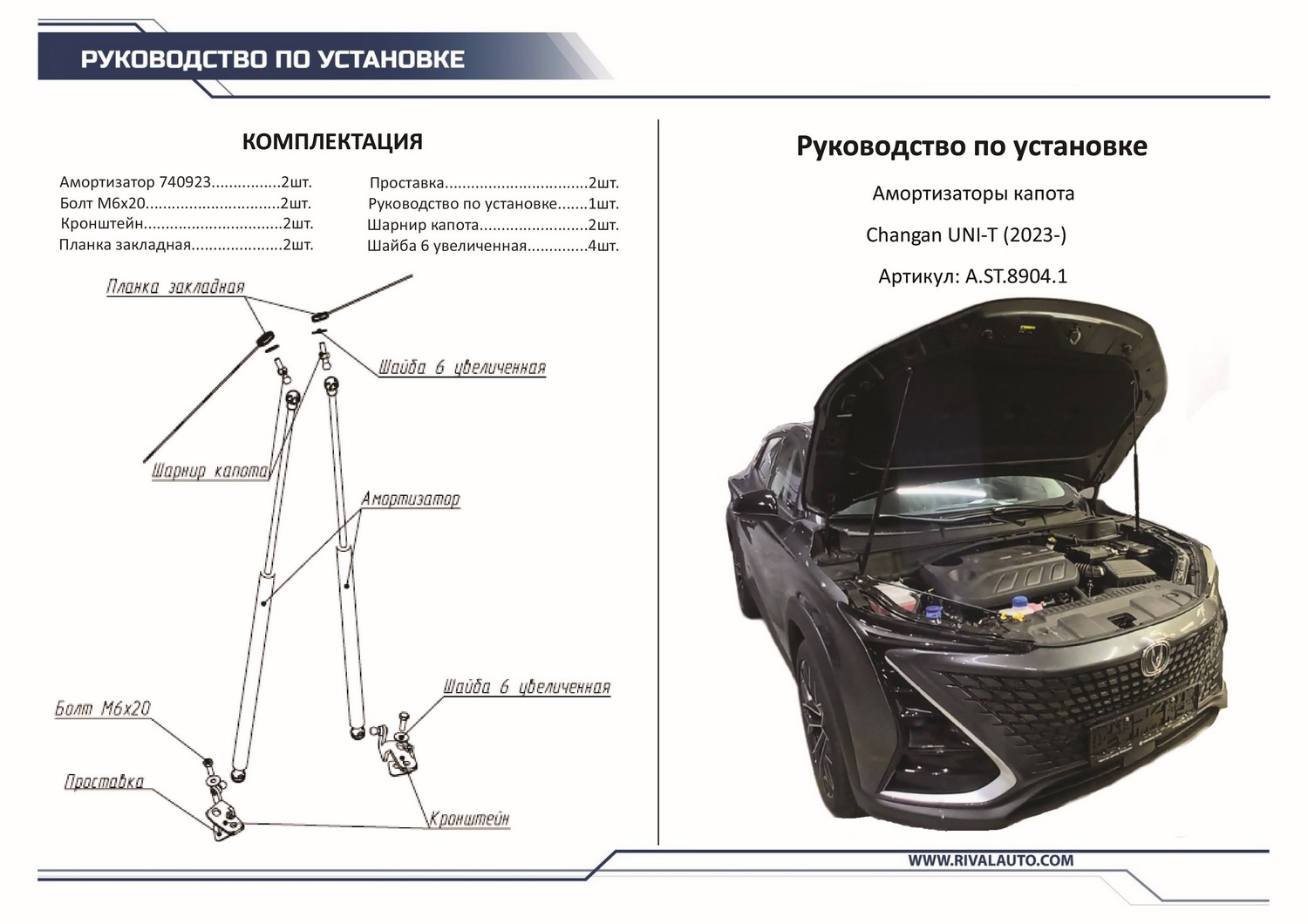 РУКОВОДСТВО ПО УСТАНОВКЕ

КОМПЛЕКТАЦИЯ

Амортизатор 740923................2шт.
Болт М6х20...............................2шт.
Кронштейн................................2шт.
Планка закладная.....................2шт.

Проставка.................................2шт.
Руководство по установке.......1шт.
Шарнир капота.........................2шт.
Шайба 6 увеличенная..............4шт.

Планка закладная
Шайба 6 увеличенная
Шарнир капота
Амортизатор
Шайба 6 увеличенная
Болт М6х20
Проставка
Кронштейн

Руководство по установке

Амортизаторы капота

Changan UNI-T (2023-)

Артикул: A.ST.8904.1

WWW.RIVALAUTO.COM