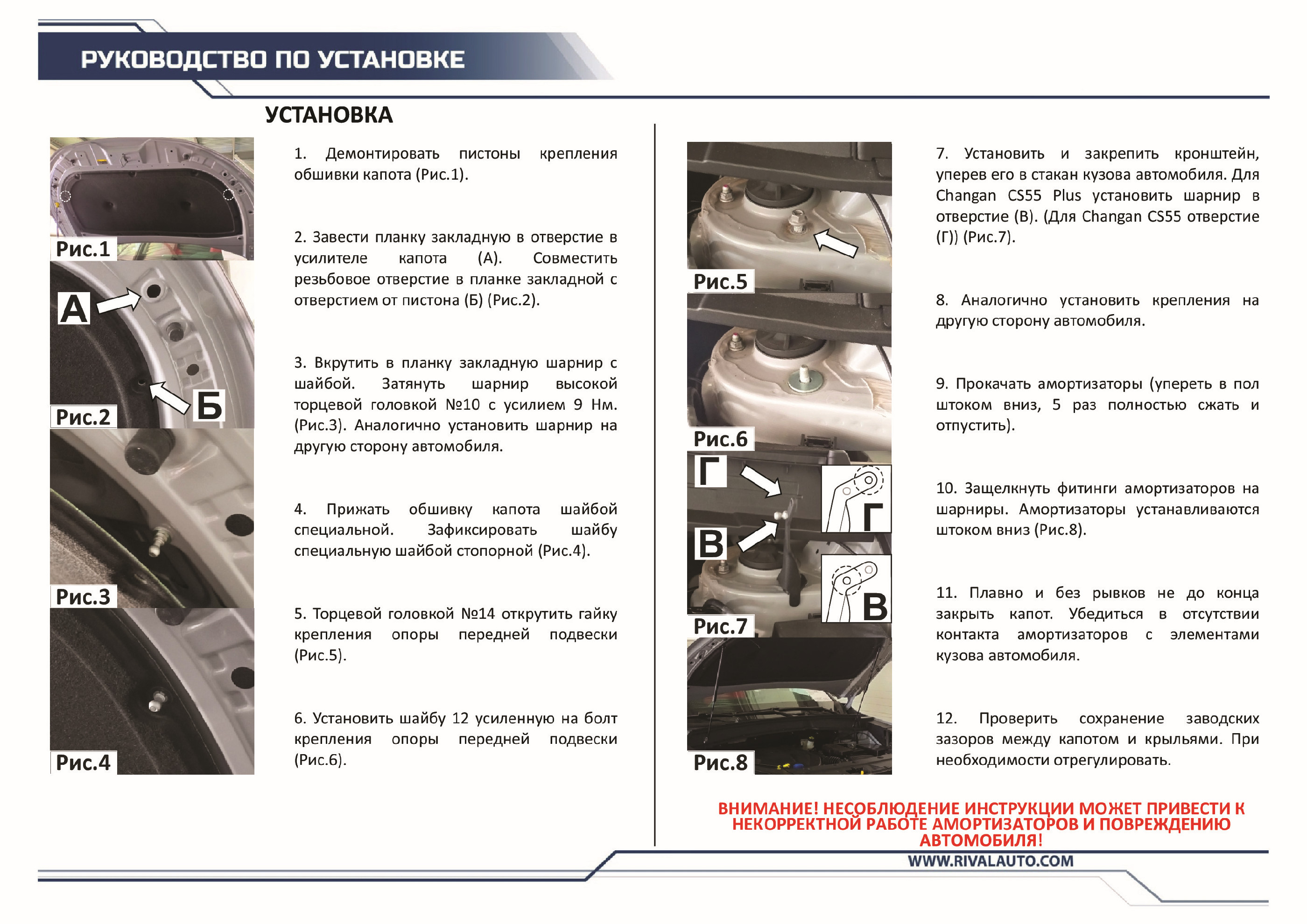 РУКОВОДСТВО ПО УСТАНОВКЕ

УСТАНОВКА

Рис.1

А

Б

Рис.2

Рис.3

Рис.4

1. Демонтировать пистоны крепления обшивки капота (Рис.1).

2. Завести планку закладную в отверстие в усилителе капота (А). Совместить резьбовое отверстие в планке закладной с отверстием от пистона (Б) (Рис.2).

3. Вкрутить в планку закладную шарнир с шайбой. Затянуть шарнир высокой торцевой головкой №10 с усилием 9 Нм. (Рис.3). Аналогично установить шарнир на другую сторону автомобиля.

4. Прижать обшивку капота шайбой специальной. Зафиксировать шайбу специальную шайбой стопорной (Рис.4).

5. Торцевой головкой №14 открутить гайку крепления опоры передней подвески (Рис.5).

6. Установить шайбу 12 усиленную на болт крепления опоры передней подвески (Рис.6).

Рис.5

Рис.6

Г

В

Г

В

Рис.7

Рис.8

7. Установить и закрепить кронштейн, уперев его в стакан кузова автомобиля. Для Changan CS55 Plus установить шарнир в отверстие (В). (Для Changan CS55 отверстие (Г)) (Рис.7).

8. Аналогично установить крепления на другую сторону автомобиля.

9. Прокачать амортизаторы (упереть в пол штоком вниз, 5 раз полностью сжать и отпустить).

10. Защелкнуть фитинги амортизаторов на шарниры. Амортизаторы устанавливаются штоком вниз (Рис.8).

11. Плавно и без рывков не до конца закрыть капот. Убедиться в отсутствии контакта амортизаторов с элементами кузова автомобиля.

12. Проверить сохранение заводских зазоров между капотом и крыльями. При необходимости отрегулировать.

ВНИМАНИЕ! НЕСОБЛЮДЕНИЕ ИНСТРУКЦИИ МОЖЕТ ПРИВЕСТИ К НЕКОРРЕКТНОЙ РАБОТЕ АМОРТИЗАТОРОВ И ПОВРЕЖДЕНИЮ АВТОМОБИЛЯ!

WWW.RIVALAUTO.COM