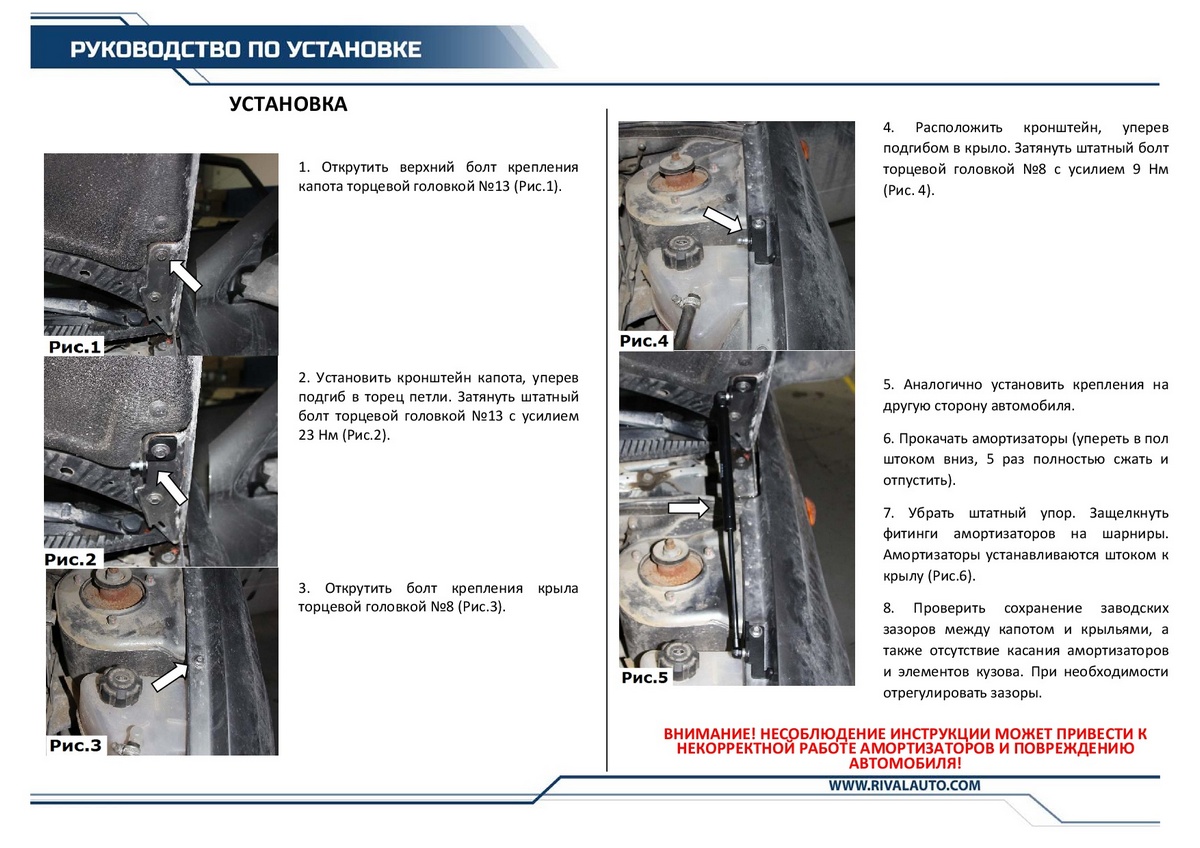 РУКОВОДСТВО ПО УСТАНОВКЕ

УСТАНОВКА

Рис.1

1. Открутить верхний болт крепления капота торцевой головкой №13 (Рис.1).

Рис.2

2. Установить кронштейн капота, уперев подгиб в торец петли. Затянуть штатный болт торцевой головкой №13 с усилием 23 Нм (Рис.2).

Рис.3

3. Открутить болт крепления крыла торцевой головкой №8 (Рис.3).

Рис.4

4. Расположить кронштейн, уперев подгибом в крыло. Затянуть штатный болт торцевой головкой №8 с усилием 9 Нм (Рис. 4).

Рис.5

5. Аналогично установить крепления на другую сторону автомобиля.

6. Прокачать амортизаторы (упереть в пол штоком вниз, 5 раз полностью сжать и отпустить).

7. Убрать штатный упор. Защелкнуть фитинги амортизаторов на шарниры. Амортизаторы устанавливаются штоком к крылу (Рис.6).

8. Проверить сохранение заводских зазоров между капотом и крыльями, а также отсутствие касания амортизаторов и элементов кузова. При необходимости отрегулировать зазоры.

ВНИМАНИЕ! НЕСОБЛЮДЕНИЕ ИНСТРУКЦИИ МОЖЕТ ПРИВЕСТИ К НЕКОРРЕКТНОЙ РАБОТЕ АМОРТИЗАТОРОВ И ПОВРЕЖДЕНИЮ АВТОМОБИЛЯ!

WWW.RIVALAUTO.COM