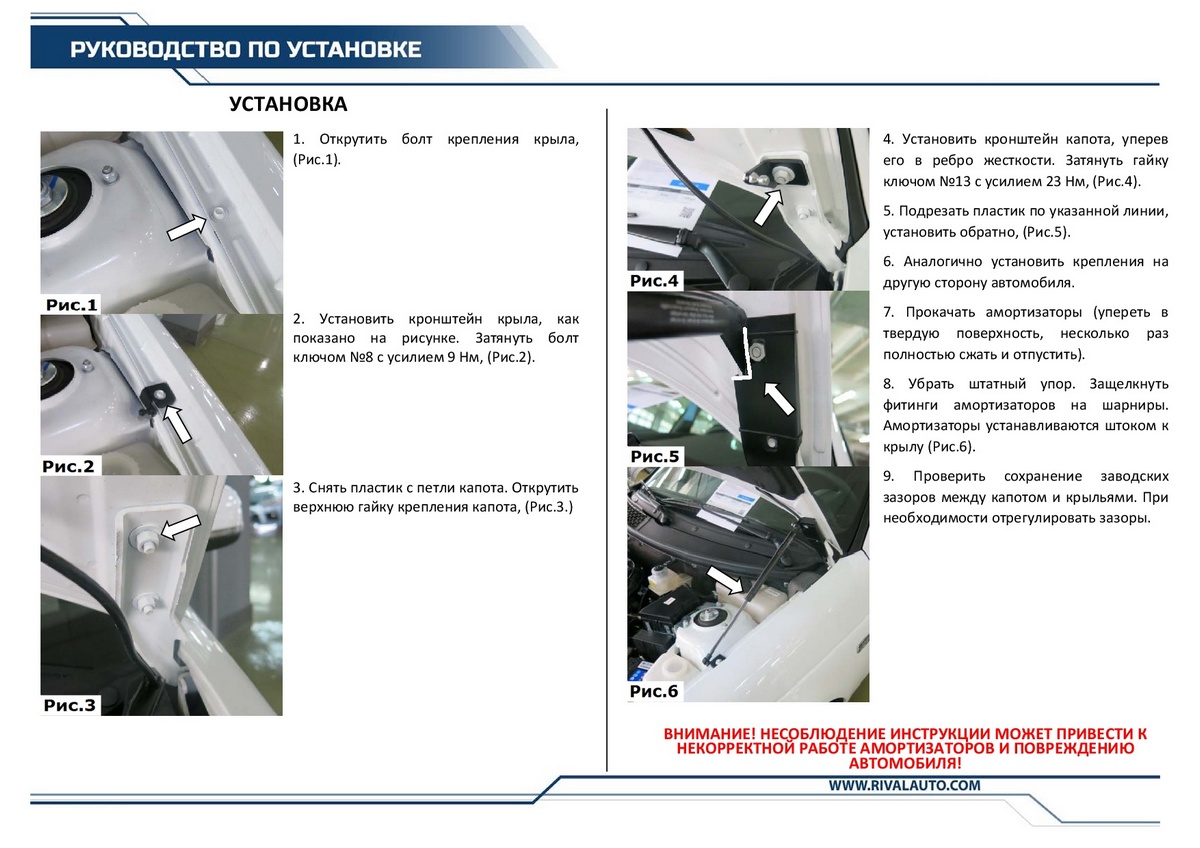 РУКОВОДСТВО ПО УСТАНОВКЕ

УСТАНОВКА

Рис.1

1. Открутить болт крепления крыла, (Рис.1).

Рис.2

2. Установить кронштейн крыла, как показано на рисунке. Затянуть болт ключом №8 с усилием 9 Нм, (Рис.2).

Рис.3

3. Снять пластик с петли капота. Открутить верхнюю гайку крепления капота, (Рис.3.)

Рис.4

Рис.5

Рис.6

4. Установить кронштейн капота, уперев его в ребро жесткости. Затянуть гайку ключом №13 с усилием 23 Нм, (Рис.4).

5. Подрезать пластик по указанной линии, установить обратно, (Рис.5).

6. Аналогично установить крепления на другую сторону автомобиля.

7. Прокачать амортизаторы (упереть в твердую поверхность, несколько раз полностью сжать и отпустить).

8. Убрать штатный упор. Защелкнуть фитинги амортизаторов на шарниры. Амортизаторы устанавливаются штоком к крылу (Рис.6).

9. Проверить сохранение заводских зазоров между капотом и крыльями. При необходимости отрегулировать зазоры.

ВНИМАНИЕ! НЕСОБЛЮДЕНИЕ ИНСТРУКЦИИ МОЖЕТ ПРИВЕСТИ К НЕКОРРЕКТНОЙ РАБОТЕ АМОРТИЗАТОРОВ И ПОВРЕЖДЕНИЮ АВТОМОБИЛЯ!

WWW.RIVALAUTO.COM