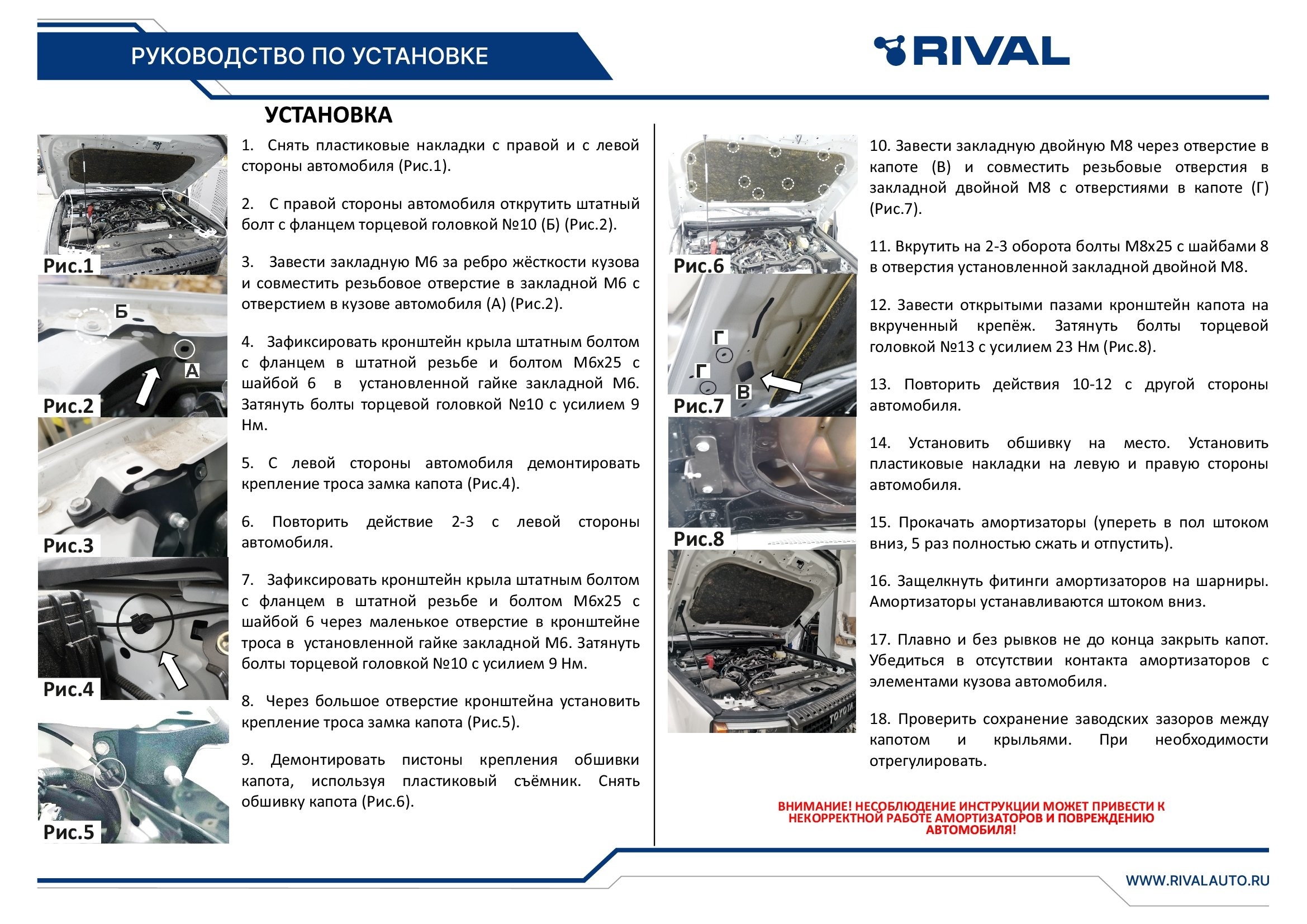 РУКОВОДСТВО ПО УСТАНОВКЕ

RIVAL

УСТАНОВКА

Рис.1

Б

А

Рис.2

Рис.3

Рис.4

Рис.5

1. Снять пластиковые накладки с правой и с левой стороны автомобиля (Рис.1).

2. С правой стороны автомобиля открутить штатный болт с фланцем торцевой головкой №10 (Б) (Рис.2).

3. Завести закладную М6 за ребро жёсткости кузова и совместить резьбовое отверстие в закладной М6 с отверстием в кузове автомобиля (А) (Рис.2).

4. Зафиксировать кронштейн крыла штатным болтом с фланцем в штатной резьбе и болтом М6х25 с шайбой 6 в установленной гайке закладной М6. Затянуть болты торцевой головкой №10 с усилием 9 Нм.

5. С левой стороны автомобиля демонтировать крепление троса замка капота (Рис.4).

6. Повторить действие 2-3 с левой стороны автомобиля.

7. Зафиксировать кронштейн крыла штатным болтом с фланцем в штатной резьбе и болтом М6х25 с шайбой 6 через маленькое отверстие в кронштейне троса в установленной гайке закладной М6. Затянуть болты торцевой головкой №10 с усилием 9 Нм.

8. Через большое отверстие кронштейна установить крепление троса замка капота (Рис.5).

9. Демонтировать пистоны крепления обшивки капота, используя пластиковый съёмник. Снять обшивку капота (Рис.6).

Рис.6

Г

Г

В

Рис.7

Рис.8

TOYOTA

10. Завести закладную двойную М8 через отверстие в капоте (В) и совместить резьбовые отверстия в закладной двойной М8 с отверстиями в капоте (Г) (Рис.7).

11. Вкрутить на 2-3 оборота болты М8х25 с шайбами 8 в отверстия установленной закладной двойной М8.

12. Завести открытыми пазами кронштейн капота на вкрученный крепёж. Затянуть болты торцевой головкой №13 с усилием 23 Нм (Рис.8).

13. Повторить действия 10-12 с другой стороны автомобиля.

14. Установить обшивку на место. Установить пластиковые накладки на левую и правую стороны автомобиля.

15. Прокачать амортизаторы (упереть в пол штоком вниз, 5 раз полностью сжать и отпустить).

16. Защелкнуть фитинги амортизаторов на шарниры. Амортизаторы устанавливаются штоком вниз.

17. Плавно и без рывков не до конца закрыть капот. Убедиться в отсутствии контакта амортизаторов с элементами кузова автомобиля.

18. Проверить сохранение заводских зазоров между капотом и крыльями. При необходимости отрегулировать.

ВНИМАНИЕ! НЕСОБЛЮДЕНИЕ ИНСТРУКЦИИ МОЖЕТ ПРИВЕСТИ К НЕКОРРЕКТНОЙ РАБОТЕ АМОРТИЗАТОРОВ И ПОВРЕЖДЕНИЮ АВТОМОБИЛЯ!

WWW.RIVALAUTO.RU