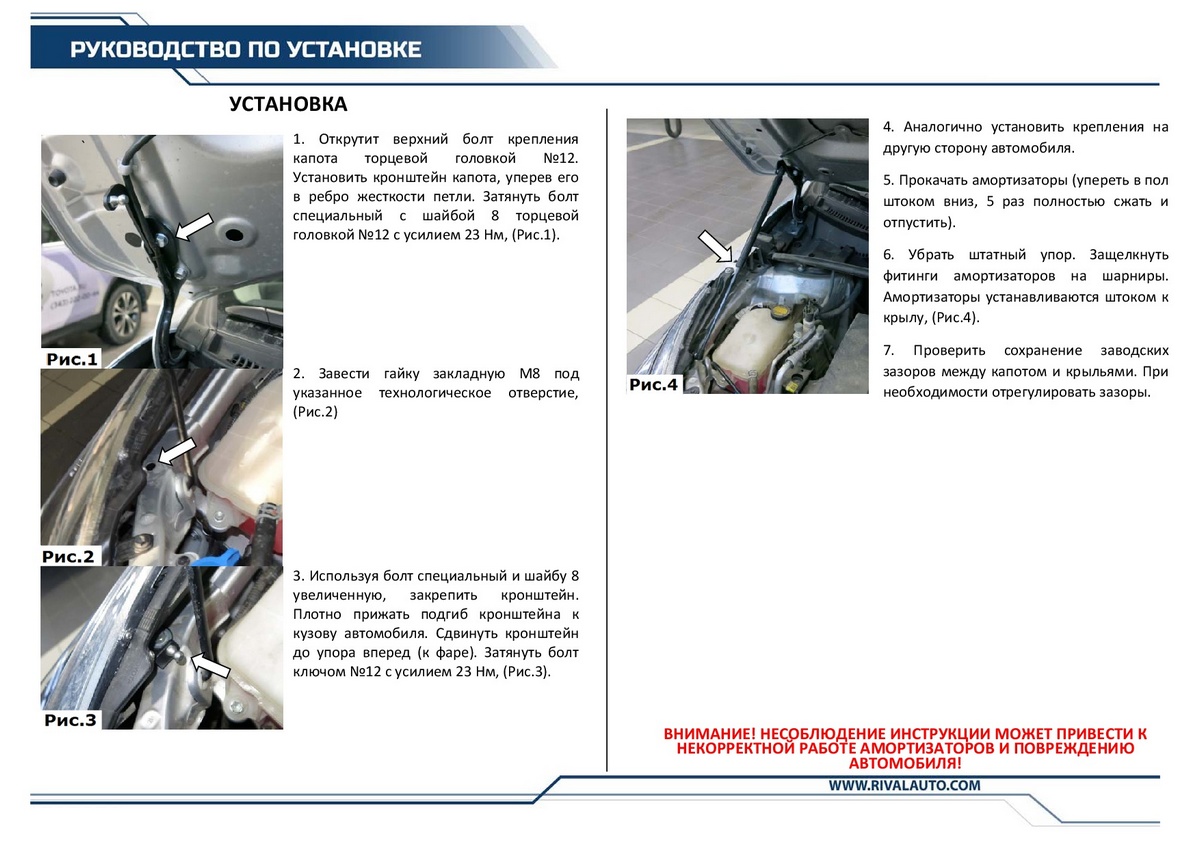 РУКОВОДСТВО ПО УСТАНОВКЕ

УСТАНОВКА

Рис.1

1. Открутит верхний болт крепления капота торцевой головкой №12. Установить кронштейн капота, уперев его в ребро жесткости петли. Затянуть болт специальный с шайбой 8 торцевой головкой №12 с усилием 23 Нм, (Рис.1).

Рис.2

2. Завести гайку закладную М8 под указанное технологическое отверстие, (Рис.2)

Рис.3

3. Используя болт специальный и шайбу 8 увеличенную, закрепить кронштейн. Плотно прижать подгиб кронштейна к кузову автомобиля. Сдвинуть кронштейн до упора вперед (к фаре). Затянуть болт ключом №12 с усилием 23 Нм, (Рис.3).

Рис.4

4. Аналогично установить крепления на другую сторону автомобиля.

5. Прокачать амортизаторы (упереть в пол штоком вниз, 5 раз полностью сжать и отпустить).

6. Убрать штатный упор. Защелкнуть фитинги амортизаторов на шарниры. Амортизаторы устанавливаются штоком к крылу, (Рис.4).

7. Проверить сохранение заводских зазоров между капотом и крыльями. При необходимости отрегулировать зазоры.

ВНИМАНИЕ! НЕСОБЛЮДЕНИЕ ИНСТРУКЦИИ МОЖЕТ ПРИВЕСТИ К НЕКОРРЕКТНОЙ РАБОТЕ АМОРТИЗАТОРОВ И ПОВРЕЖДЕНИЮ АВТОМОБИЛЯ!

WWW.RIVALAUTO.COM