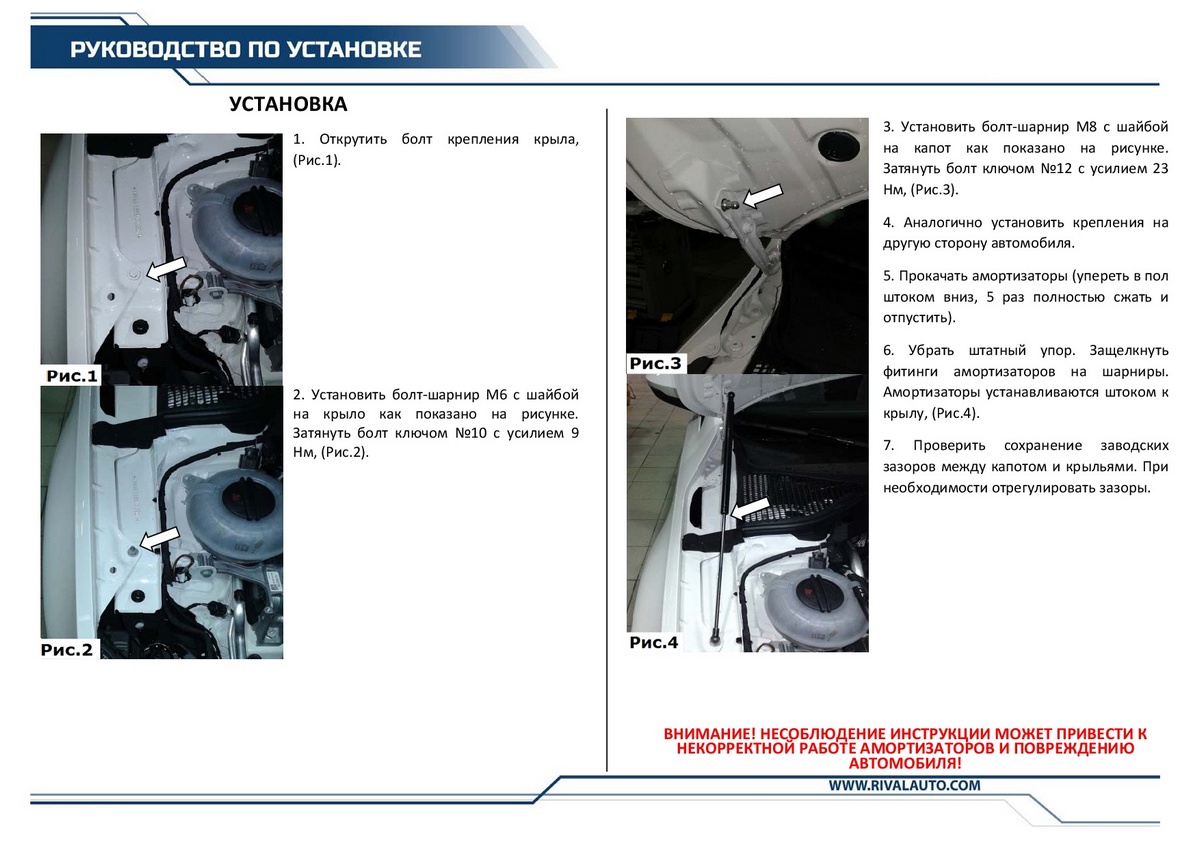 РУКОВОДСТВО ПО УСТАНОВКЕ

УСТАНОВКА

Рис.1

1. Открутить болт крепления крыла, (Рис.1).

Рис.2

2. Установить болт-шарнир М6 с шайбой на крыло как показано на рисунке. Затянуть болт ключом №10 с усилием 9 Нм, (Рис.2).

Рис.3

Рис.4

3. Установить болт-шарнир М8 с шайбой на капот как показано на рисунке. Затянуть болт ключом №12 с усилием 23 Нм, (Рис.3).

4. Аналогично установить крепления на другую сторону автомобиля.

5. Прокачать амортизаторы (упереть в пол штоком вниз, 5 раз полностью сжать и отпустить).

6. Убрать штатный упор. Защелкнуть фитинги амортизаторов на шарниры. Амортизаторы устанавливаются штоком к крылу, (Рис.4).

7. Проверить сохранение заводских зазоров между капотом и крыльями. При необходимости отрегулировать зазоры.

ВНИМАНИЕ! НЕСОБЛЮДЕНИЕ ИНСТРУКЦИИ МОЖЕТ ПРИВЕСТИ К НЕКОРРЕКТНОЙ РАБОТЕ АМОРТИЗАТОРОВ И ПОВРЕЖДЕНИЮ АВТОМОБИЛЯ!

WWW.RIVALAUTO.COM