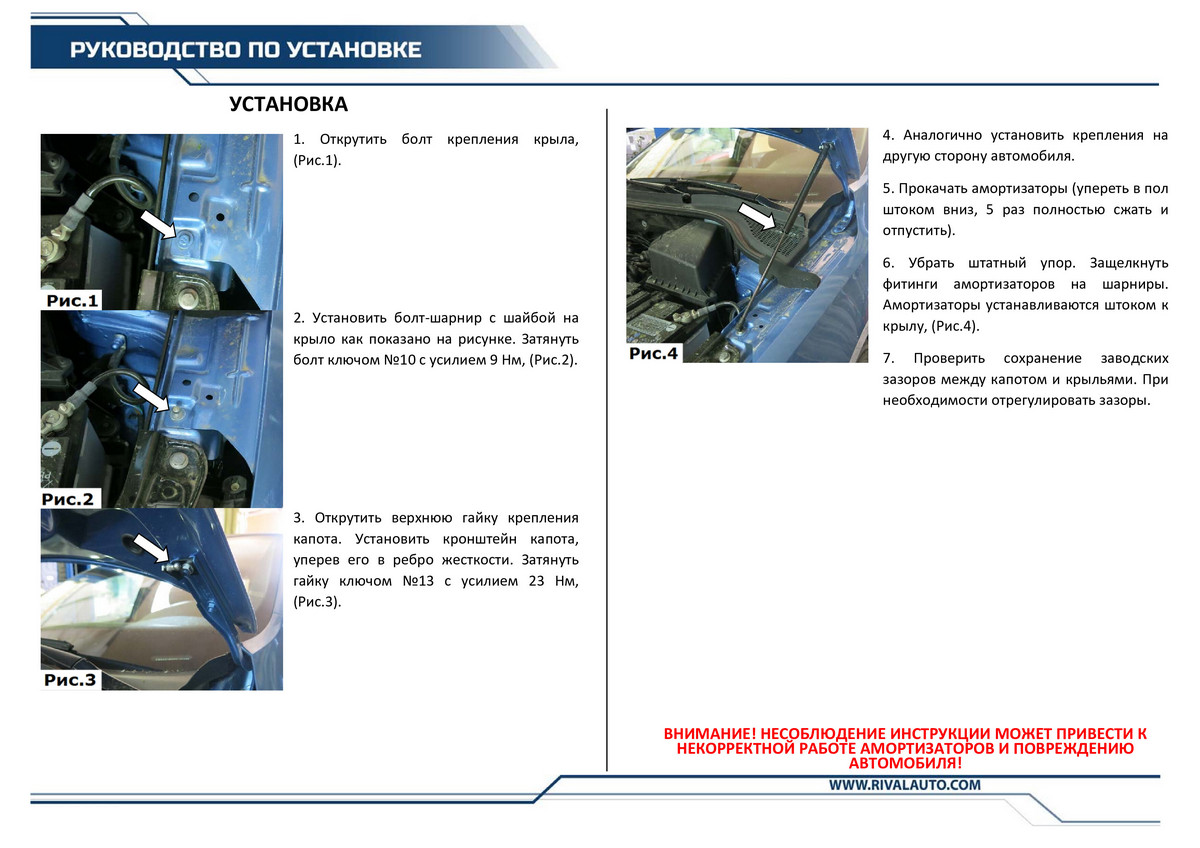 РУКОВОДСТВО ПО УСТАНОВКЕ

УСТАНОВКА

Рис.1

1. Открутить болт крепления крыла, (Рис.1).

Рис.2

2. Установить болт-шарнир с шайбой на крыло как показано на рисунке. Затянуть болт ключом №10 с усилием 9 Нм, (Рис.2).

Рис.3

3. Открутить верхнюю гайку крепления капота. Установить кронштейн капота, уперев его в ребро жесткости. Затянуть гайку ключом №13 с усилием 23 Нм, (Рис.3).

Рис.4

4. Аналогично установить крепления на другую сторону автомобиля.

5. Прокачать амортизаторы (упереть в пол штоком вниз, 5 раз полностью сжать и отпустить).

6. Убрать штатный упор. Защелкнуть фитинги амортизаторов на шарниры. Амортизаторы устанавливаются штоком к крылу, (Рис.4).

7. Проверить сохранение заводских зазоров между капотом и крыльями. При необходимости отрегулировать зазоры.

ВНИМАНИЕ! НЕСОБЛЮДЕНИЕ ИНСТРУКЦИИ МОЖЕТ ПРИВЕСТИ К НЕКОРРЕКТНОЙ РАБОТЕ АМОРТИЗАТОРОВ И ПОВРЕЖДЕНИЮ АВТОМОБИЛЯ!

WWW.RIVALAUTO.COM