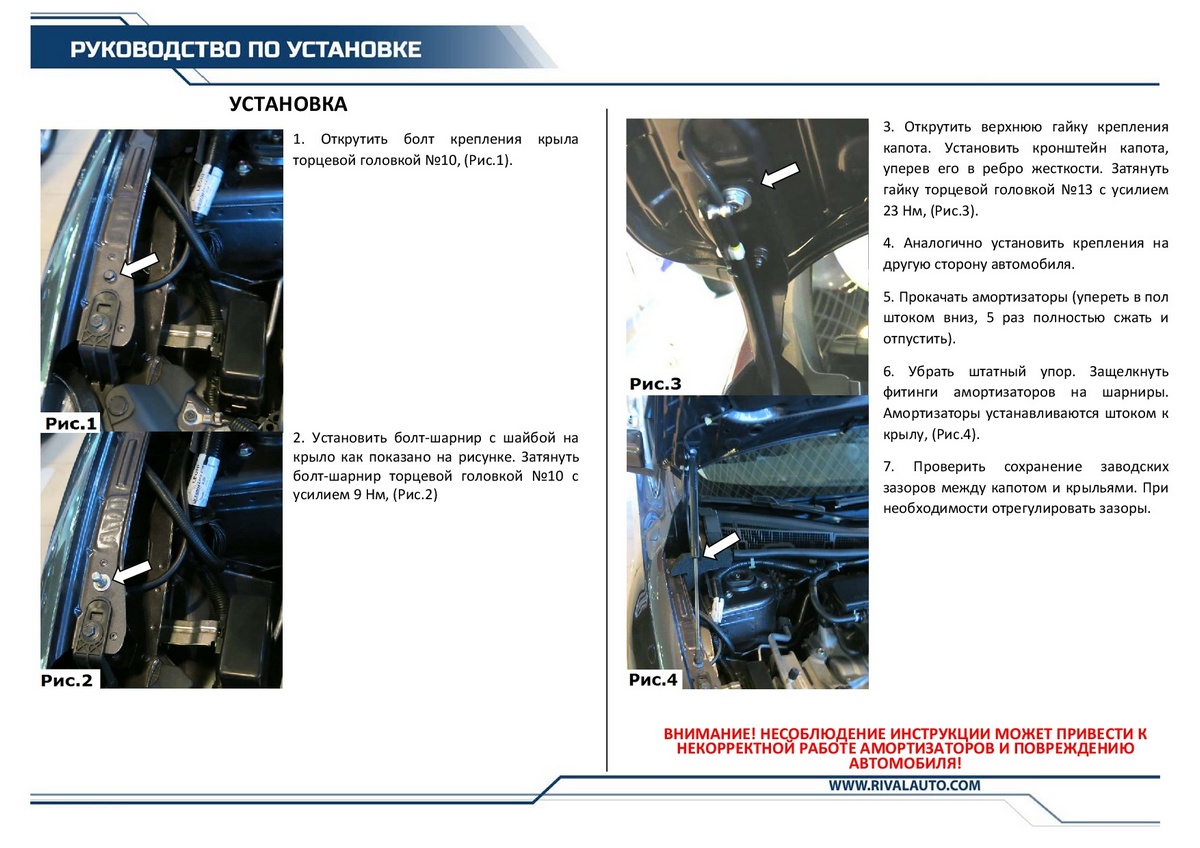 РУКОВОДСТВО ПО УСТАНОВКЕ

УСТАНОВКА

Рис.1

1. Открутить болт крепления крыла торцевой головкой №10, (Рис.1).

Рис.2

2. Установить болт-шарнир с шайбой на крыло как показано на рисунке. Затянуть болт-шарнир торцевой головкой №10 с усилием 9 Нм, (Рис.2)

Рис.3

Рис.4

3. Открутить верхнюю гайку крепления капота. Установить кронштейн капота, уперев его в ребро жесткости. Затянуть гайку торцевой головкой №13 с усилием 23 Нм, (Рис.3).

4. Аналогично установить крепления на другую сторону автомобиля.

5. Прокачать амортизаторы (упереть в пол штоком вниз, 5 раз полностью сжать и отпустить).

6. Убрать штатный упор. Защелкнуть фитинги амортизаторов на шарниры. Амортизаторы устанавливаются штоком к крылу, (Рис.4).

7. Проверить сохранение заводских зазоров между капотом и крыльями. При необходимости отрегулировать зазоры.

ВНИМАНИЕ! НЕСОБЛЮДЕНИЕ ИНСТРУКЦИИ МОЖЕТ ПРИВЕСТИ К НЕКОРРЕКТНОЙ РАБОТЕ АМОРТИЗАТОРОВ И ПОВРЕЖДЕНИЮ АВТОМОБИЛЯ!

WWW.RIVALAUTO.COM