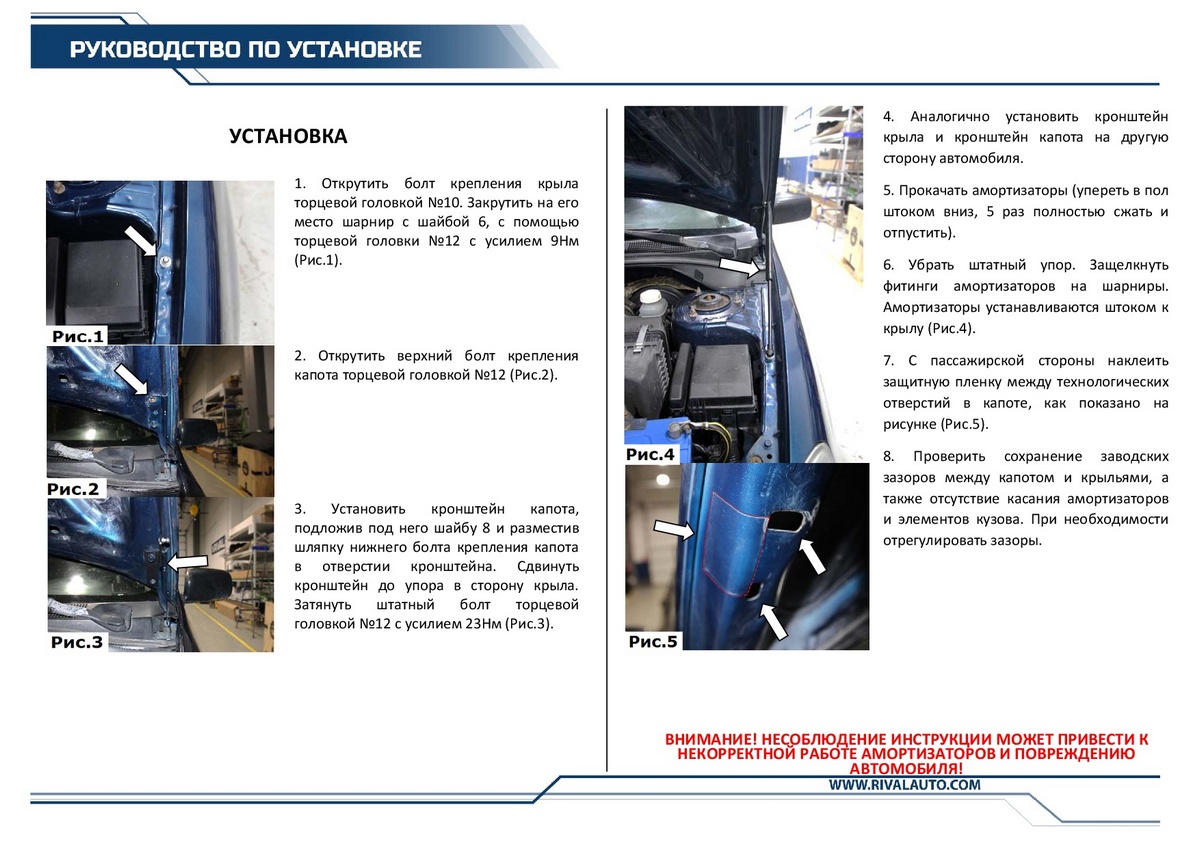 РУКОВОДСТВО ПО УСТАНОВКЕ

УСТАНОВКА

Рис.1

1. Открутить болт крепления крыла торцевой головкой №10. Закрутить на его место шарнир с шайбой 6, с помощью торцевой головки №12 с усилием 9Нм (Рис.1).

Рис.2

2. Открутить верхний болт крепления капота торцевой головкой №12 (Рис.2).

Рис.3

3. Установить кронштейн капота, подложив под него шайбу 8 и разместив шляпку нижнего болта крепления капота в отверстии кронштейна. Сдвинуть кронштейн до упора в сторону крыла. Затянуть штатный болт торцевой головкой №12 с усилием 23Нм (Рис.3).

Рис.4

Рис.5

4. Аналогично установить кронштейн крыла и кронштейн капота на другую сторону автомобиля.

5. Прокачать амортизаторы (упереть в пол штоком вниз, 5 раз полностью сжать и отпустить).

6. Убрать штатный упор. Защелкнуть фитинги амортизаторов на шарниры. Амортизаторы устанавливаются штоком к крылу (Рис.4).

7. С пассажирской стороны наклеить защитную пленку между технологических отверстий в капоте, как показано на рисунке (Рис.5).

8. Проверить сохранение заводских зазоров между капотом и крыльями, а также отсутствие касания амортизаторов и элементов кузова. При необходимости отрегулировать зазоры.

ВНИМАНИЕ! НЕСОБЛЮДЕНИЕ ИНСТРУКЦИИ МОЖЕТ ПРИВЕСТИ К НЕКОРРЕКТНОЙ РАБОТЕ АМОРТИЗАТОРОВ И ПОВРЕЖДЕНИЮ АВТОМОБИЛЯ!

WWW.RIVALAUTO.COM