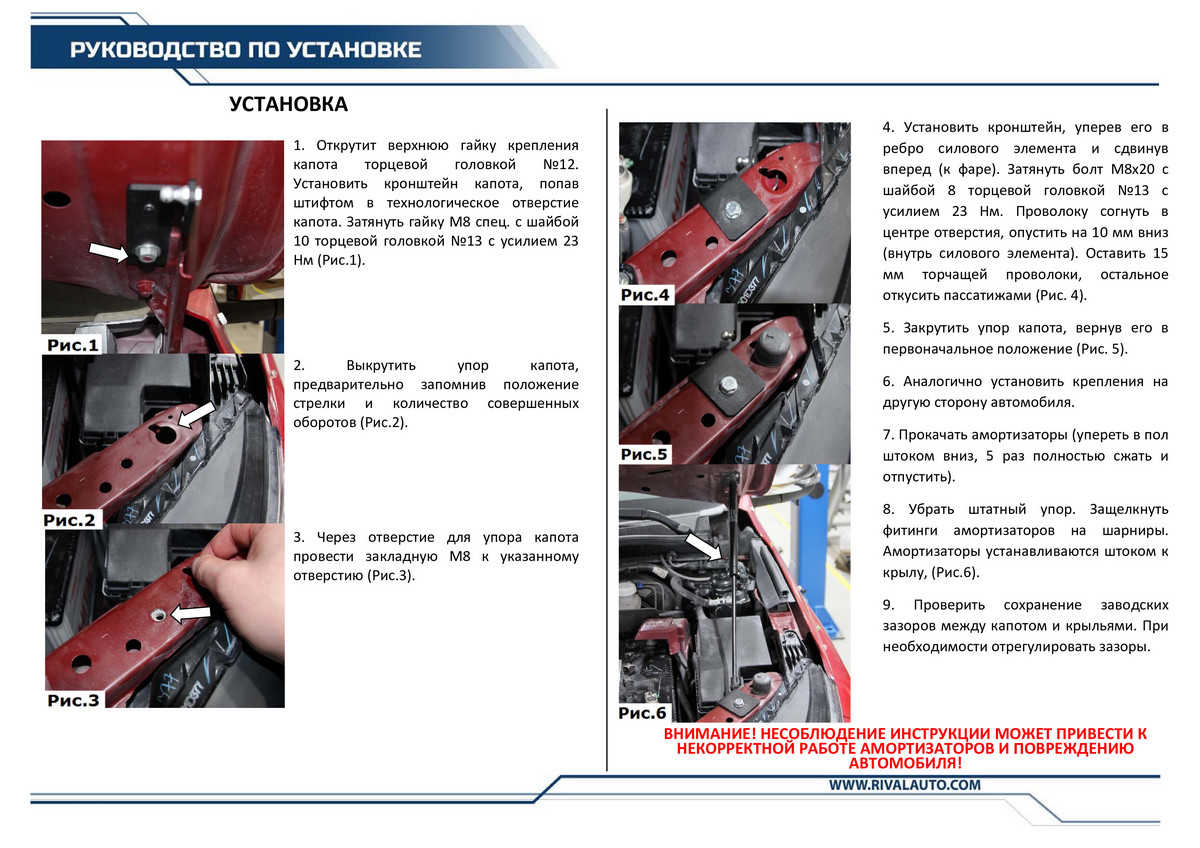 РУКОВОДСТВО ПО УСТАНОВКЕ

УСТАНОВКА

Рис.1

1. Открутит верхнюю гайку крепления капота торцевой головкой №12. Установить кронштейн капота, попав штифтом в технологическое отверстие капота. Затянуть гайку М8 спец. с шайбой 10 торцевой головкой №13 с усилием 23 Нм (Рис.1).

Рис.2

2. Выкрутить упор капота, предварительно запомнив положение стрелки и количество совершенных оборотов (Рис.2).

Рис.3

3. Через отверстие для упора капота провести закладную М8 к указанному отверстию (Рис.3).

Рис.4

Рис.5

Рис.6

4. Установить кронштейн, уперев его в ребро силового элемента и сдвинув вперед (к фаре). Затянуть болт М8х20 с шайбой 8 торцевой головкой №13 с усилием 23 Нм. Проволоку согнуть в центре отверстия, опустить на 10 мм вниз (внутрь силового элемента). Оставить 15 мм торчащей проволоки, остальное откусить пассатижами (Рис. 4).

5. Закрутить упор капота, вернув его в первоначальное положение (Рис. 5).

6. Аналогично установить крепления на другую сторону автомобиля.

7. Прокачать амортизаторы (упереть в пол штоком вниз, 5 раз полностью сжать и отпустить).

8. Убрать штатный упор. Защелкнуть фитинги амортизаторов на шарниры. Амортизаторы устанавливаются штоком к крылу, (Рис.6).

9. Проверить сохранение заводских зазоров между капотом и крыльями. При необходимости отрегулировать зазоры.

ВНИМАНИЕ! НЕСОБЛЮДЕНИЕ ИНСТРУКЦИИ МОЖЕТ ПРИВЕСТИ К НЕКОРРЕКТНОЙ РАБОТЕ АМОРТИЗАТОРОВ И ПОВРЕЖДЕНИЮ АВТОМОБИЛЯ!

WWW.RIVALAUTO.COM