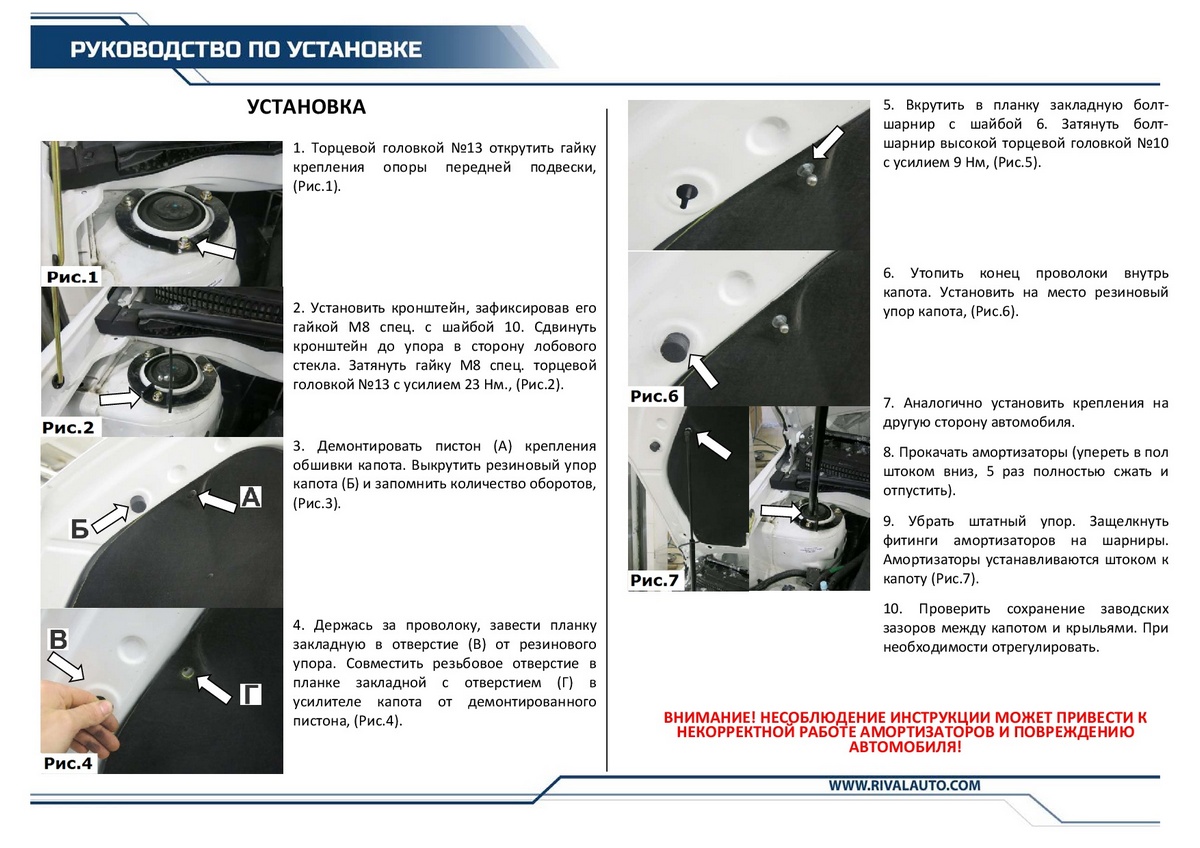 РУКОВОДСТВО ПО УСТАНОВКЕ

УСТАНОВКА

Рис.1

1. Торцевой головкой №13 открутить гайку крепления опоры передней подвески, (Рис.1).

Рис.2

2. Установить кронштейн, зафиксировав его гайкой М8 спец. с шайбой 10. Сдвинуть кронштейн до упора в сторону лобового стекла. Затянуть гайку М8 спец. торцевой головкой №13 с усилием 23 Нм., (Рис.2).

Б

А

3. Демонтировать пистон (А) крепления обшивки капота. Выкрутить резиновый упор капота (Б) и запомнить количество оборотов, (Рис.3).

В

Г

Рис.4

4. Держась за проволоку, завести планку закладную в отверстие (В) от резинового упора. Совместить резьбовое отверстие в планке закладной с отверстием (Г) в усилителе капота от демонтированного пистона, (Рис.4).

5. Вкрутить в планку закладную болт-шарнир с шайбой 6. Затянуть болт-шарнир высокой торцевой головкой №10 с усилием 9 Нм, (Рис.5).

Рис.6

6. Утопить конец проволоки внутрь капота. Установить на место резиновый упор капота, (Рис.6).

Рис.7

7. Аналогично установить крепления на другую сторону автомобиля.

8. Прокачать амортизаторы (упереть в пол штоком вниз, 5 раз полностью сжать и отпустить).

9. Убрать штатный упор. Защелкнуть фитинги амортизаторов на шарниры. Амортизаторы устанавливаются штоком к капоту (Рис.7).

10. Проверить сохранение заводских зазоров между капотом и крыльями. При необходимости отрегулировать.

ВНИМАНИЕ! НЕСОБЛЮДЕНИЕ ИНСТРУКЦИИ МОЖЕТ ПРИВЕСТИ К НЕКОРРЕКТНОЙ РАБОТЕ АМОРТИЗАТОРОВ И ПОВРЕЖДЕНИЮ АВТОМОБИЛЯ!

WWW.RIVALAUTO.COM