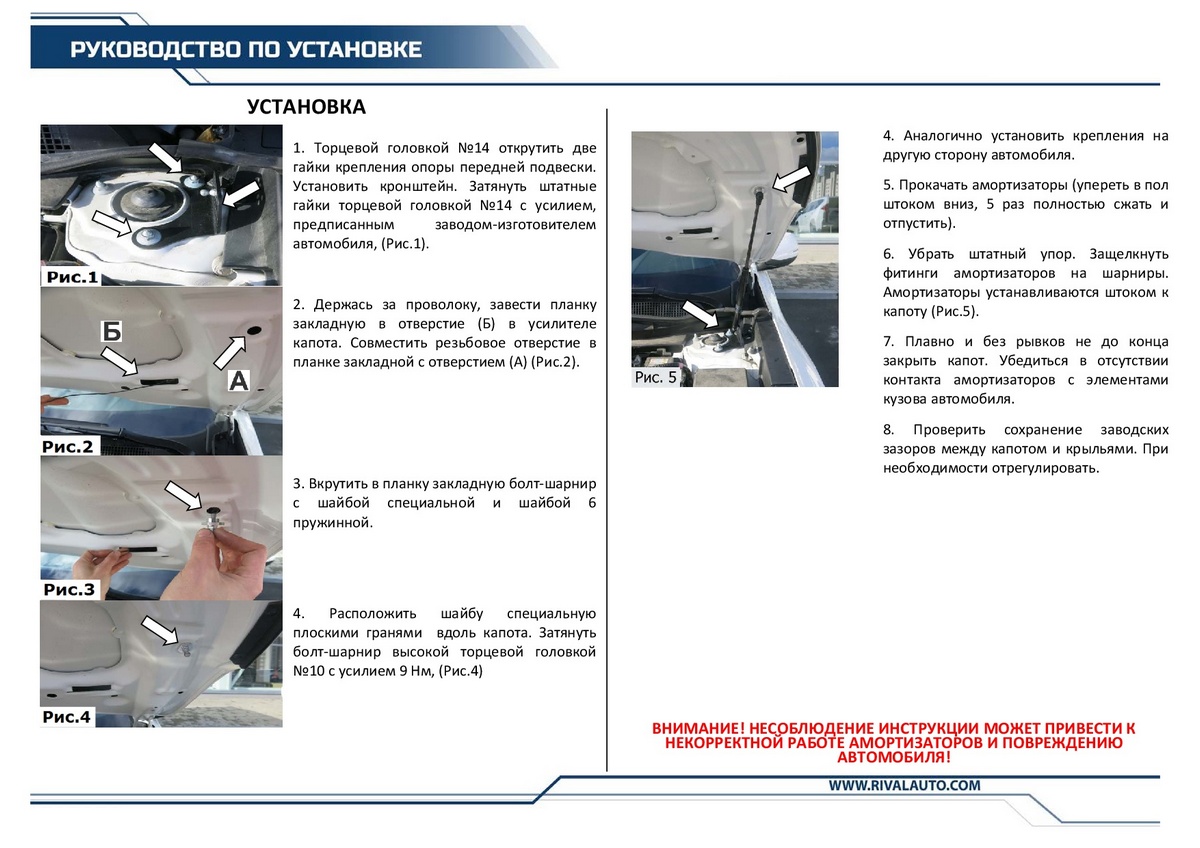 РУКОВОДСТВО ПО УСТАНОВКЕ

УСТАНОВКА

Рис.1

1. Торцевой головкой №14 открутить две гайки крепления опоры передней подвески. Установить кронштейн. Затянуть штатные гайки торцевой головкой №14 с усилием, предписанным заводом-изготовителем автомобиля, (Рис.1).

Б

А

Рис.2

2. Держась за проволоку, завести планку закладную в отверстие (Б) в усилителе капота. Совместить резьбовое отверстие в планке закладной с отверстием (А) (Рис.2).

Рис.3

3. Вкрутить в планку закладную болт-шарнир с шайбой специальной и шайбой 6 пружинной.

Рис.4

4. Расположить шайбу специальную плоскими гранями вдоль капота. Затянуть болт-шарнир высокой торцевой головкой №10 с усилием 9 Нм, (Рис.4)

Рис. 5

4. Аналогично установить крепления на другую сторону автомобиля.

5. Прокачать амортизаторы (упереть в пол штоком вниз, 5 раз полностью сжать и отпустить).

6. Убрать штатный упор. Защелкнуть фитинги амортизаторов на шарниры. Амортизаторы устанавливаются штоком к капоту (Рис.5).

7. Плавно и без рывков не до конца закрыть капот. Убедиться в отсутствии контакта амортизаторов с элементами кузова автомобиля.

8. Проверить сохранение заводских зазоров между капотом и крыльями. При необходимости отрегулировать.

ВНИМАНИЕ! НЕСОБЛЮДЕНИЕ ИНСТРУКЦИИ МОЖЕТ ПРИВЕСТИ К НЕКОРРЕКТНОЙ РАБОТЕ АМОРТИЗАТОРОВ И ПОВРЕЖДЕНИЮ АВТОМОБИЛЯ!

WWW.RIVALAUTO.COM