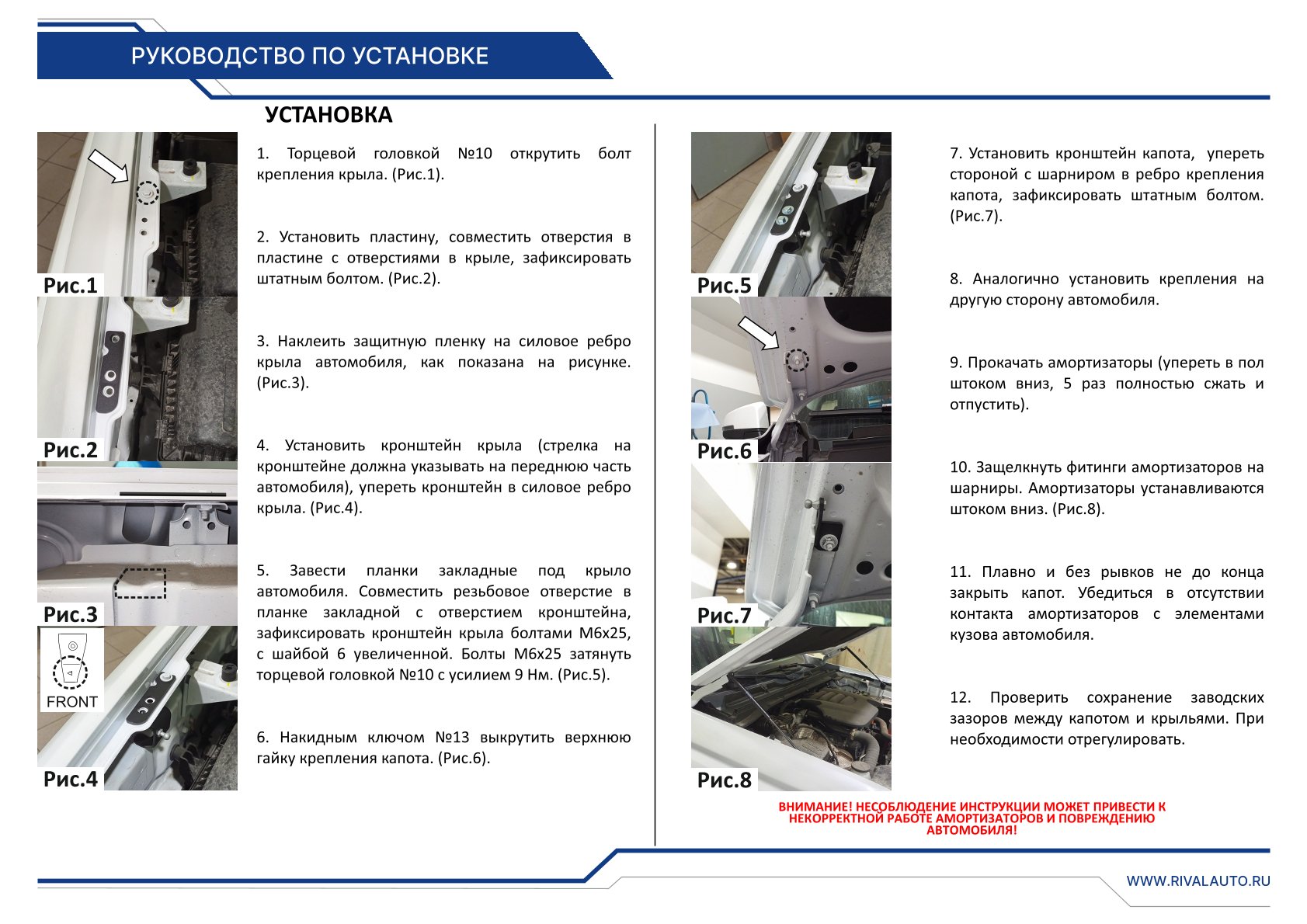 РУКОВОДСТВО ПО УСТАНОВКЕ

УСТАНОВКА

Рис.1

Рис.2

Рис.3

FRONT

Рис.4

1. Торцевой головкой №10 открутить болт крепления крыла. (Рис.1).

2. Установить пластину, совместить отверстия в пластине с отверстиями в крыле, зафиксировать штатным болтом. (Рис.2).

3. Наклеить защитную пленку на силовое ребро крыла автомобиля, как показана на рисунке. (Рис.3).

4. Установить кронштейн крыла (стрелка на кронштейне должна указывать на переднюю часть автомобиля), упереть кронштейн в силовое ребро крыла. (Рис.4).

5. Завести планки закладные под крыло автомобиля. Совместить резьбовое отверстие в планке закладной с отверстием кронштейна, зафиксировать кронштейн крыла болтами М6х25, с шайбой 6 увеличенной. Болты М6х25 затянуть торцевой головкой №10 с усилием 9 Нм. (Рис.5).

6. Накидным ключом №13 выкрутить верхнюю гайку крепления капота. (Рис.6).

Рис.5

Рис.6

Рис.7

Рис.8

7. Установить кронштейн капота, упереть стороной с шарниром в ребро крепления капота, зафиксировать штатным болтом. (Рис.7).

8. Аналогично установить крепления на другую сторону автомобиля.

9. Прокачать амортизаторы (упереть в пол штоком вниз, 5 раз полностью сжать и отпустить).

10. Защелкнуть фитинги амортизаторов на шарниры. Амортизаторы устанавливаются штоком вниз. (Рис.8).

11. Плавно и без рывков не до конца закрыть капот. Убедиться в отсутствии контакта амортизаторов с элементами кузова автомобиля.

12. Проверить сохранение заводских зазоров между капотом и крыльями. При необходимости отрегулировать.

ВНИМАНИЕ! НЕСОБЛЮДЕНИЕ ИНСТРУКЦИИ МОЖЕТ ПРИВЕСТИ К НЕКОРРЕКТНОЙ РАБОТЕ АМОРТИЗАТОРОВ И ПОВРЕЖДЕНИЮ АВТОМОБИЛЯ!

WWW.RIVALAUTO.RU