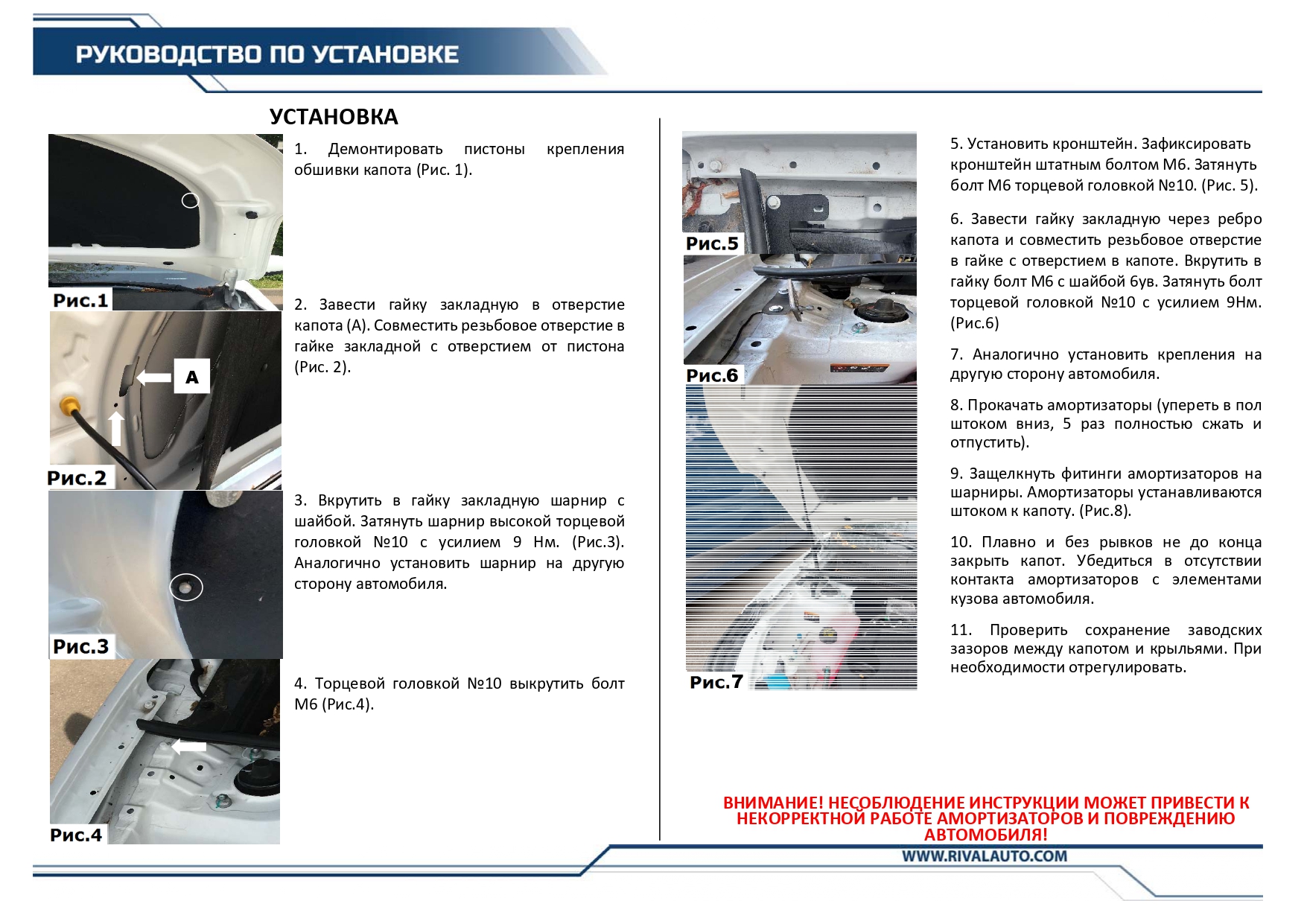 РУКОВОДСТВО ПО УСТАНОВКЕ

УСТАНОВКА

Рис.1

1. Демонтировать пистоны крепления обшивки капота (Рис. 1).

Рис.2

A

2. Завести гайку закладную в отверстие капота (А). Совместить резьбовое отверстие в гайке закладной с отверстием от пистона (Рис. 2).

Рис.3

3. Вкрутить в гайку закладную шарнир с шайбой. Затянуть шарнир высокой торцевой головкой №10 с усилием 9 Нм. (Рис.3). Аналогично установить шарнир на другую сторону автомобиля.

Рис.4

4. Торцевой головкой №10 выкрутить болт М6 (Рис.4).

Рис.5

Рис.6

Рис.7

5. Установить кронштейн. Зафиксировать кронштейн штатным болтом М6. Затянуть болт М6 торцевой головкой №10. (Рис. 5).

6. Завести гайку закладную через ребро капота и совместить резьбовое отверстие в гайке с отверстием в капоте. Вкрутить в гайку болт М6 с шайбой 6ув. Затянуть болт торцевой головкой №10 с усилием 9Нм. (Рис.6)

7. Аналогично установить крепления на другую сторону автомобиля.

8. Прокачать амортизаторы (упереть в пол штоком вниз, 5 раз полностью сжать и отпустить).

9. Защелкнуть фитинги амортизаторов на шарниры. Амортизаторы устанавливаются штоком к капоту. (Рис.8).

10. Плавно и без рывков не до конца закрыть капот. Убедиться в отсутствии контакта амортизаторов с элементами кузова автомобиля.

11. Проверить сохранение заводских зазоров между капотом и крыльями. При необходимости отрегулировать.

ВНИМАНИЕ! НЕСОБЛЮДЕНИЕ ИНСТРУКЦИИ МОЖЕТ ПРИВЕСТИ К НЕКОРРЕКТНОЙ РАБОТЕ АМОРТИЗАТОРОВ И ПОВРЕЖДЕНИЮ АВТОМОБИЛЯ!

WWW.RIVALAUTO.COM