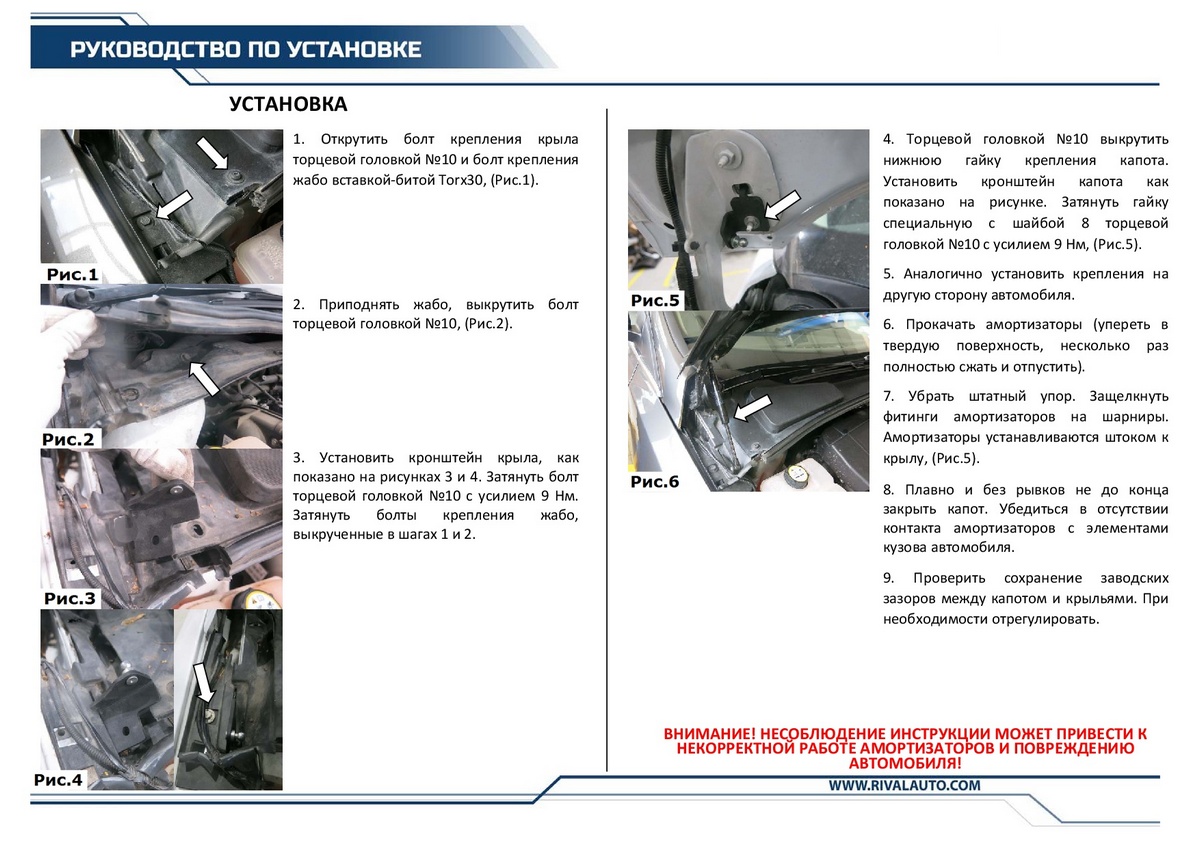 РУКОВОДСТВО ПО УСТАНОВКЕ

УСТАНОВКА

Рис.1

1. Открутить болт крепления крыла торцевой головкой №10 и болт крепления жабо вставкой-битой Torx30, (Рис.1).

Рис.2

2. Приподнять жабо, выкрутить болт торцевой головкой №10, (Рис.2).

Рис.3

3. Установить кронштейн крыла, как показано на рисунках 3 и 4. Затянуть болт торцевой головкой №10 с усилием 9 Нм. Затянуть болты крепления жабо, выкрученные в шагах 1 и 2.

Рис.4

Рис.5

Рис.6

4. Торцевой головкой №10 выкрутить нижнюю гайку крепления капота. Установить кронштейн капота как показано на рисунке. Затянуть гайку специальную с шайбой 8 торцевой головкой №10 с усилием 9 Нм, (Рис.5).

5. Аналогично установить крепления на другую сторону автомобиля.

6. Прокачать амортизаторы (упереть в твердую поверхность, несколько раз полностью сжать и отпустить).

7. Убрать штатный упор. Защелкнуть фитинги амортизаторов на шарниры. Амортизаторы устанавливаются штоком к крылу, (Рис.5).

8. Плавно и без рывков не до конца закрыть капот. Убедиться в отсутствии контакта амортизаторов с элементами кузова автомобиля.

9. Проверить сохранение заводских зазоров между капотом и крыльями. При необходимости отрегулировать.

ВНИМАНИЕ! НЕСОБЛЮДЕНИЕ ИНСТРУКЦИИ МОЖЕТ ПРИВЕСТИ К НЕКОРРЕКТНОЙ РАБОТЕ АМОРТИЗАТОРОВ И ПОВРЕЖДЕНИЮ АВТОМОБИЛЯ!

WWW.RIVALAUTO.COM