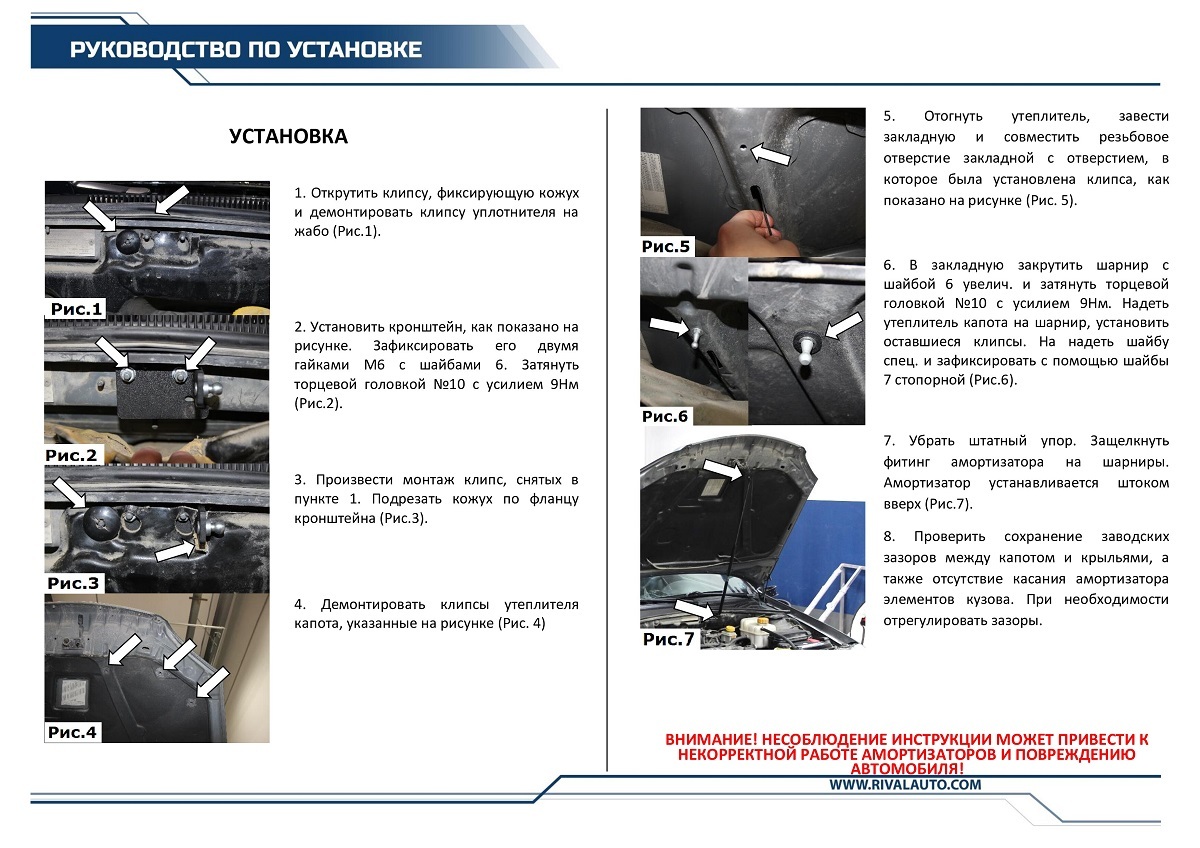 РУКОВОДСТВО ПО УСТАНОВКЕ

УСТАНОВКА

Рис.1

1. Открутить клипсу, фиксирующую кожух и демонтировать клипсу уплотнителя на жабо (Рис.1).

Рис.2

2. Установить кронштейн, как показано на рисунке. Зафиксировать его двумя гайками М6 с шайбами 6. Затянуть торцевой головкой №10 с усилием 9Нм (Рис.2).

Рис.3

3. Произвести монтаж клипс, снятых в пункте 1. Подрезать кожух по фланцу кронштейна (Рис.3).

Рис.4

4. Демонтировать клипсы утеплителя капота, указанные на рисунке (Рис. 4)

Рис.5

5. Отогнуть утеплитель, завести закладную и совместить резьбовое отверстие закладной с отверстием, в которое была установлена клипса, как показано на рисунке (Рис. 5).

Рис.6

6. В закладную закрутить шарнир с шайбой 6 увелич. и затянуть торцевой головкой №10 с усилием 9Нм. Надеть утеплитель капота на шарнир, установить оставшиеся клипсы. На надеть шайбу спец. и зафиксировать с помощью шайбы 7 стопорной (Рис.6).

Рис.7

7. Убрать штатный упор. Защелкнуть фитинг амортизатора на шарниры. Амортизатор устанавливается штоком вверх (Рис.7).

8. Проверить сохранение заводских зазоров между капотом и крыльями, а также отсутствие касания амортизатора элементов кузова. При необходимости отрегулировать зазоры.

ВНИМАНИЕ! НЕСОБЛЮДЕНИЕ ИНСТРУКЦИИ МОЖЕТ ПРИВЕСТИ К НЕКОРРЕКТНОЙ РАБОТЕ АМОРТИЗАТОРОВ И ПОВРЕЖДЕНИЮ АВТОМОБИЛЯ!

WWW.RIVALAUTO.COM