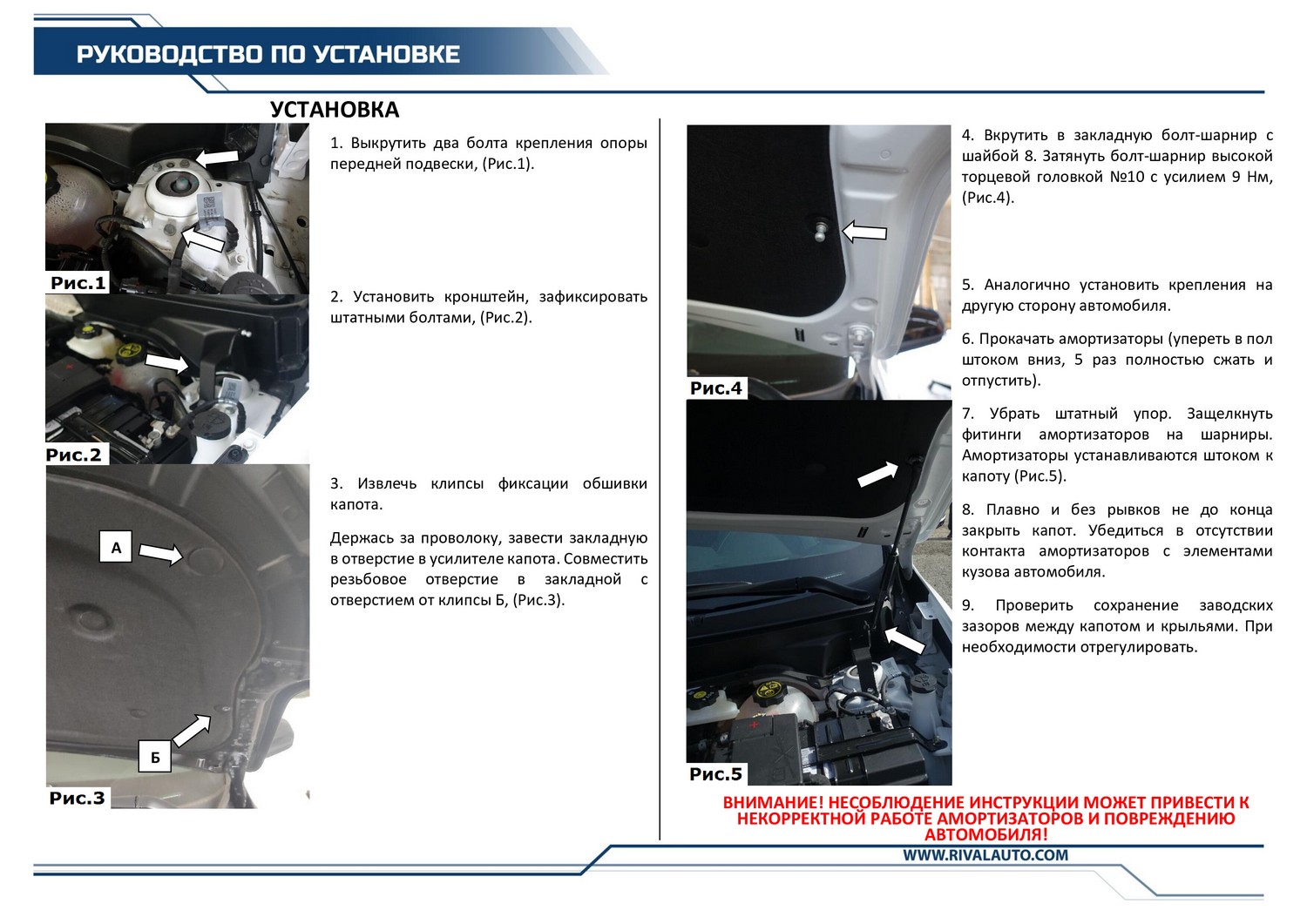 РУКОВОДСТВО ПО УСТАНОВКЕ

УСТАНОВКА

Рис.1

1. Выкрутить два болта крепления опоры передней подвески, (Рис.1).

Рис.2

2. Установить кронштейн, зафиксировать штатными болтами, (Рис.2).

А

Б

Рис.3

3. Извлечь клипсы фиксации обшивки капота.

Держась за проволоку, завести закладную в отверстие в усилителе капота. Совместить резьбовое отверстие в закладной с отверстием от клипсы Б, (Рис.3).

Рис.4

4. Вкрутить в закладную болт-шарнир с шайбой 8. Затянуть болт-шарнир высокой торцевой головкой №10 с усилием 9 Нм, (Рис.4).

5. Аналогично установить крепления на другую сторону автомобиля.

6. Прокачать амортизаторы (упереть в пол штоком вниз, 5 раз полностью сжать и отпустить).

7. Убрать штатный упор. Защелкнуть фитинги амортизаторов на шарниры. Амортизаторы устанавливаются штоком к капоту (Рис.5).

8. Плавно и без рывков не до конца закрыть капот. Убедиться в отсутствии контакта амортизаторов с элементами кузова автомобиля.

9. Проверить сохранение заводских зазоров между капотом и крыльями. При необходимости отрегулировать.

Рис.5

ВНИМАНИЕ! НЕСОБЛЮДЕНИЕ ИНСТРУКЦИИ МОЖЕТ ПРИВЕСТИ К НЕКОРРЕКТНОЙ РАБОТЕ АМОРТИЗАТОРОВ И ПОВРЕЖДЕНИЮ АВТОМОБИЛЯ!

WWW.RIVALAUTO.COM