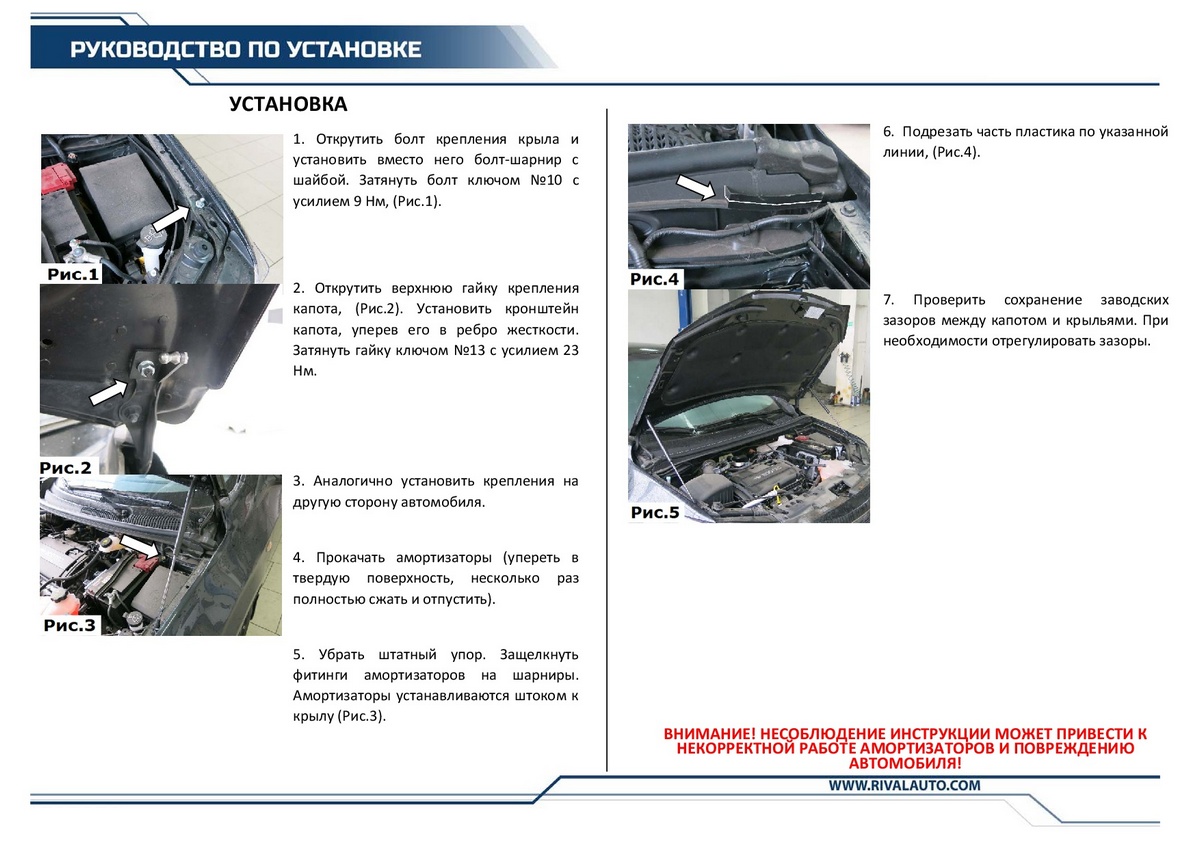 РУКОВОДСТВО ПО УСТАНОВКЕ

УСТАНОВКА

Рис.1

1. Открутить болт крепления крыла и установить вместо него болт-шарнир с шайбой. Затянуть болт ключом №10 с усилием 9 Нм, (Рис.1).

Рис.2

2. Открутить верхнюю гайку крепления капота, (Рис.2). Установить кронштейн капота, уперев его в ребро жесткости. Затянуть гайку ключом №13 с усилием 23 Нм.

Рис.3

3. Аналогично установить крепления на другую сторону автомобиля.

4. Прокачать амортизаторы (упереть в твердую поверхность, несколько раз полностью сжать и отпустить).

5. Убрать штатный упор. Защелкнуть фитинги амортизаторов на шарниры. Амортизаторы устанавливаются штоком к крылу (Рис.3).

Рис.4

6. Подрезать часть пластика по указанной линии, (Рис.4).

Рис.5

7. Проверить сохранение заводских зазоров между капотом и крыльями. При необходимости отрегулировать зазоры.

ВНИМАНИЕ! НЕСОБЛЮДЕНИЕ ИНСТРУКЦИИ МОЖЕТ ПРИВЕСТИ К НЕКОРРЕКТНОЙ РАБОТЕ АМОРТИЗАТОРОВ И ПОВРЕЖДЕНИЮ АВТОМОБИЛЯ!

WWW.RIVALAUTO.COM