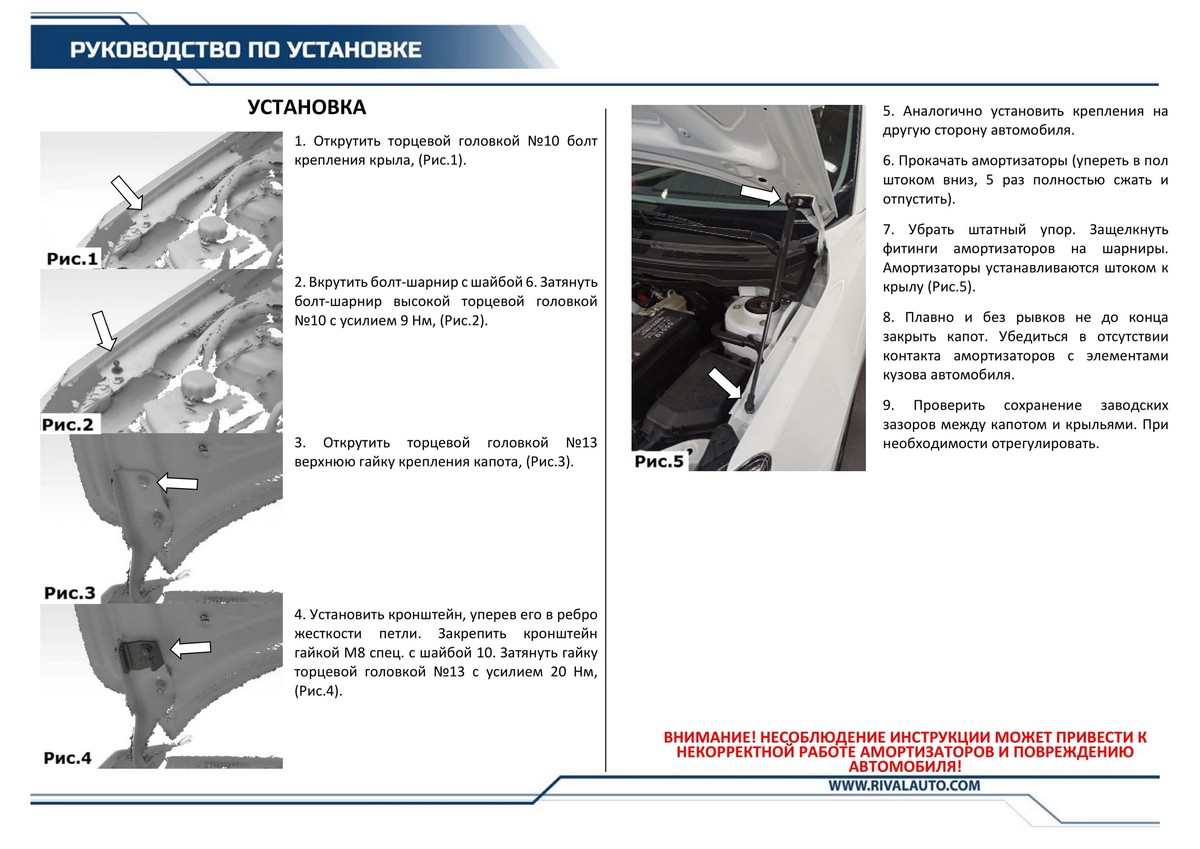 РУКОВОДСТВО ПО УСТАНОВКЕ

УСТАНОВКА

Рис.1

1. Открутить торцевой головкой №10 болт крепления крыла, (Рис.1).

Рис.2

2. Вкрутить болт-шарнир с шайбой 6. Затянуть болт-шарнир высокой торцевой головкой №10 с усилием 9 Нм, (Рис.2).

Рис.3

3. Открутить торцевой головкой №13 верхнюю гайку крепления капота, (Рис.3).

Рис.4

4. Установить кронштейн, уперев его в ребро жесткости петли. Закрепить кронштейн гайкой М8 спец. с шайбой 10. Затянуть гайку торцевой головкой №13 с усилием 20 Нм, (Рис.4).

Рис.5

5. Аналогично установить крепления на другую сторону автомобиля.

6. Прокачать амортизаторы (упереть в пол штоком вниз, 5 раз полностью сжать и отпустить).

7. Убрать штатный упор. Защелкнуть фитинги амортизаторов на шарниры. Амортизаторы устанавливаются штоком к крылу (Рис.5).

8. Плавно и без рывков не до конца закрыть капот. Убедиться в отсутствии контакта амортизаторов с элементами кузова автомобиля.

9. Проверить сохранение заводских зазоров между капотом и крыльями. При необходимости отрегулировать.

ВНИМАНИЕ! НЕСОБЛЮДЕНИЕ ИНСТРУКЦИИ МОЖЕТ ПРИВЕСТИ К НЕКОРРЕКТНОЙ РАБОТЕ АМОРТИЗАТОРОВ И ПОВРЕЖДЕНИЮ АВТОМОБИЛЯ!

WWW.RIVALAUTO.COM