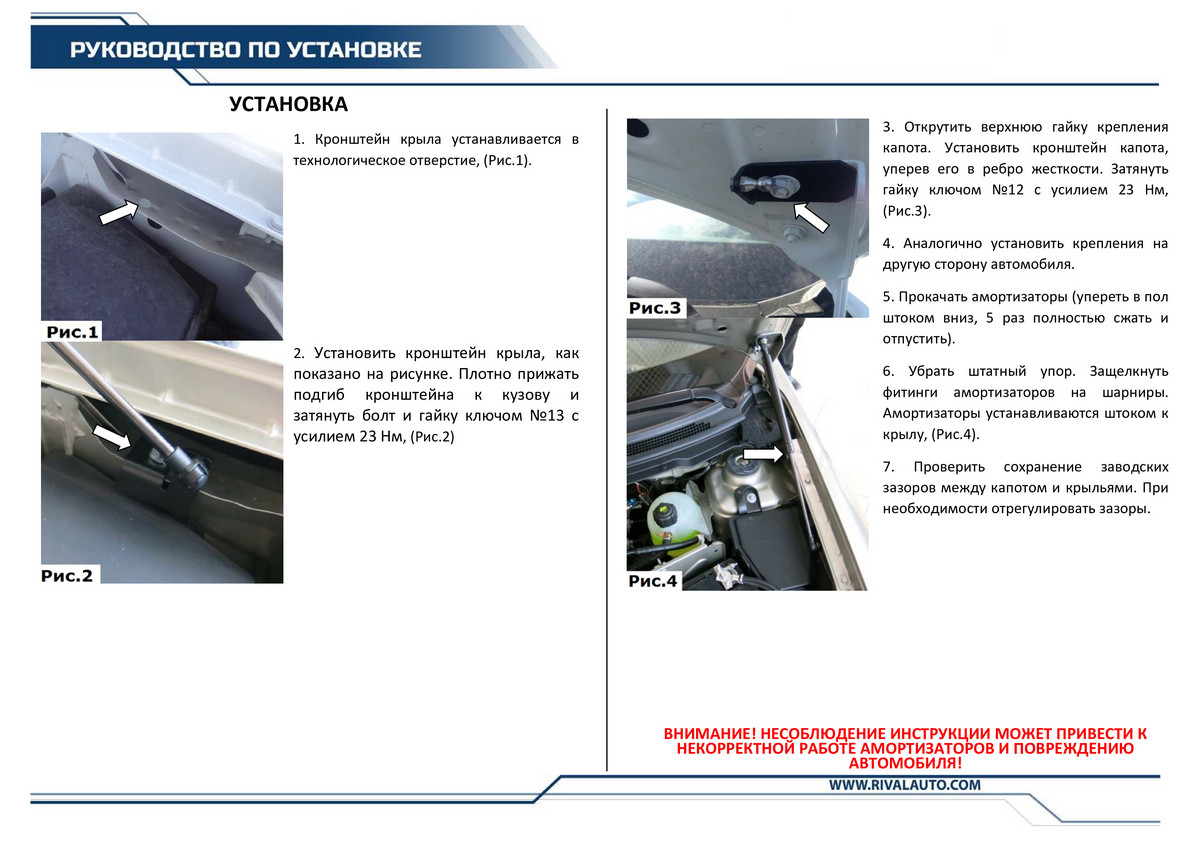 РУКОВОДСТВО ПО УСТАНОВКЕ

УСТАНОВКА

Рис.1

1. Кронштейн крыла устанавливается в технологическое отверстие, (Рис.1).

Рис.2

2. Установить кронштейн крыла, как показано на рисунке. Плотно прижать подгиб кронштейна к кузову и затянуть болт и гайку ключом №13 с усилием 23 Нм, (Рис.2)

Рис.3

Рис.4

3. Открутить верхнюю гайку крепления капота. Установить кронштейн капота, уперев его в ребро жесткости. Затянуть гайку ключом №12 с усилием 23 Нм, (Рис.3).

4. Аналогично установить крепления на другую сторону автомобиля.

5. Прокачать амортизаторы (упереть в пол штоком вниз, 5 раз полностью сжать и отпустить).

6. Убрать штатный упор. Защелкнуть фитинги амортизаторов на шарниры. Амортизаторы устанавливаются штоком к крылу, (Рис.4).

7. Проверить сохранение заводских зазоров между капотом и крыльями. При необходимости отрегулировать зазоры.

ВНИМАНИЕ! НЕСОБЛЮДЕНИЕ ИНСТРУКЦИИ МОЖЕТ ПРИВЕСТИ К НЕКОРРЕКТНОЙ РАБОТЕ АМОРТИЗАТОРОВ И ПОВРЕЖДЕНИЮ АВТОМОБИЛЯ!

WWW.RIVALAUTO.COM