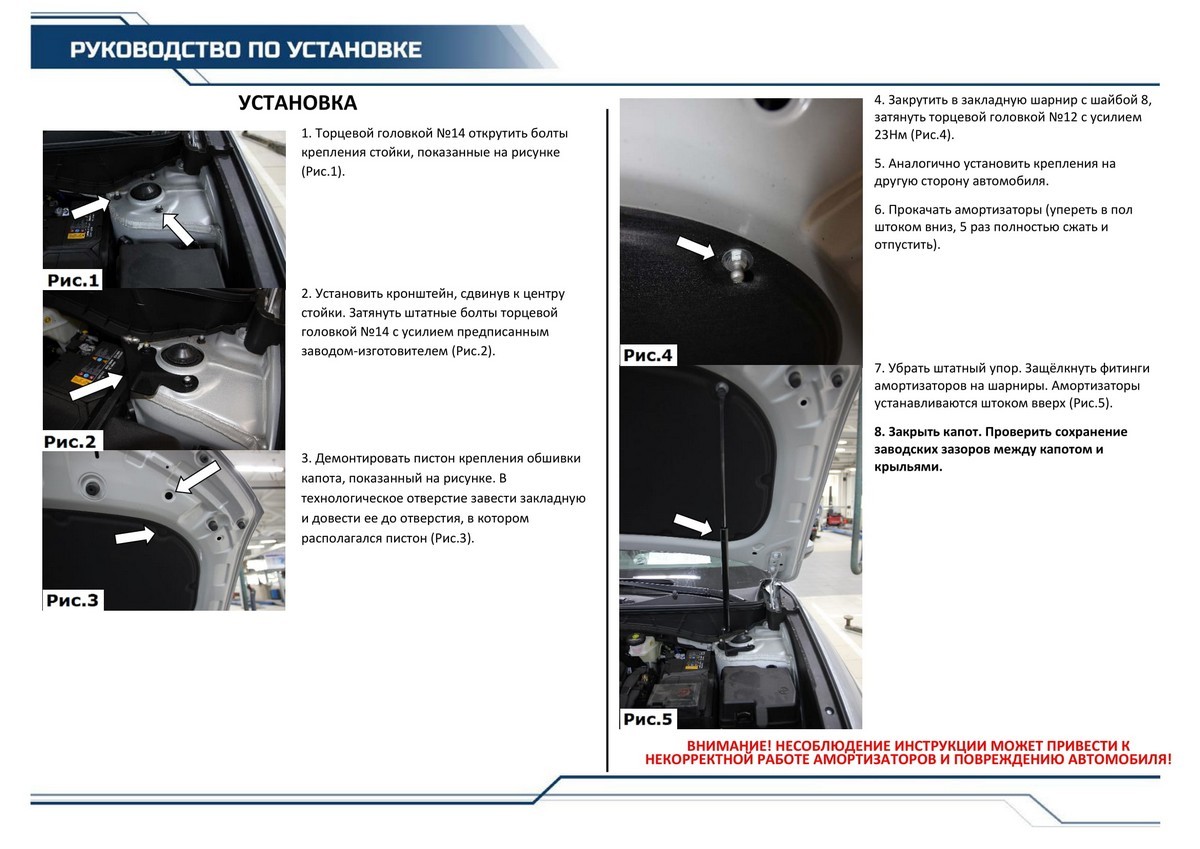 РУКОВОДСТВО ПО УСТАНОВКЕ

УСТАНОВКА

Рис.1

1. Торцевой головкой №14 открутить болты крепления стойки, показанные на рисунке (Рис.1).

Рис.2

2. Установить кронштейн, сдвинув к центру стойки. Затянуть штатные болты торцевой головкой №14 с усилием предписанным заводом-изготовителем (Рис.2).

Рис.3

3. Демонтировать пистон крепления обшивки капота, показанный на рисунке. В технологическое отверстие завести закладную и довести ее до отверстия, в котором располагался пистон (Рис.3).

Рис.4

4. Закрутить в закладную шарнир с шайбой 8, затянуть торцевой головкой №12 с усилием 23Нм (Рис.4).

5. Аналогично установить крепления на другую сторону автомобиля.

6. Прокачать амортизаторы (упереть в пол штоком вниз, 5 раз полностью сжать и отпустить).

Рис.5

7. Убрать штатный упор. Защёлкнуть фитинги амортизаторов на шарниры. Амортизаторы устанавливаются штоком вверх (Рис.5).

8. Закрыть капот. Проверить сохранение заводских зазоров между капотом и крыльями.

ВНИМАНИЕ! НЕСОБЛЮДЕНИЕ ИНСТРУКЦИИ МОЖЕТ ПРИВЕСТИ К НЕКОРРЕКТНОЙ РАБОТЕ АМОРТИЗАТОРОВ И ПОВРЕЖДЕНИЮ АВТОМОБИЛЯ!