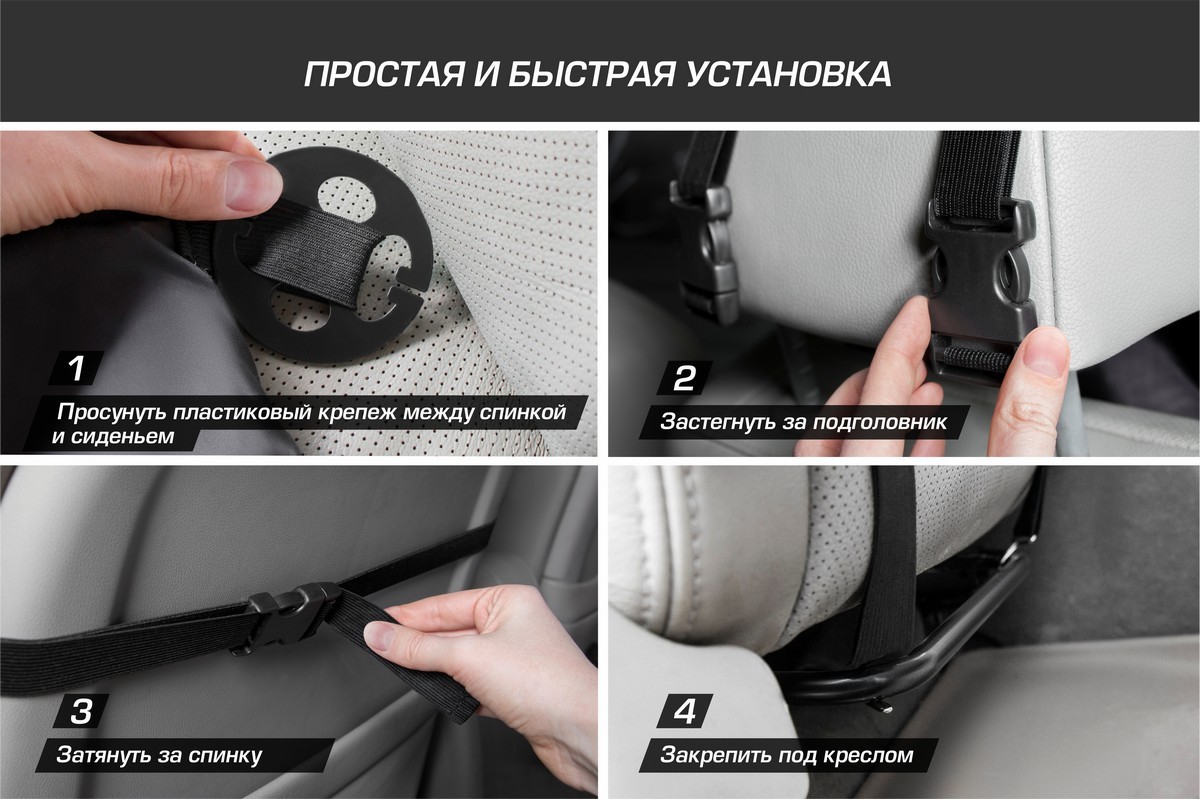 ПРОСТАЯ И БЫСТРАЯ УСТАНОВКА

1
Просунуть пластиковый крепеж между спинкой и сиденьем

2
Застегнуть за подголовник

3
Затянуть за спинку

4
Закрепить под креслом