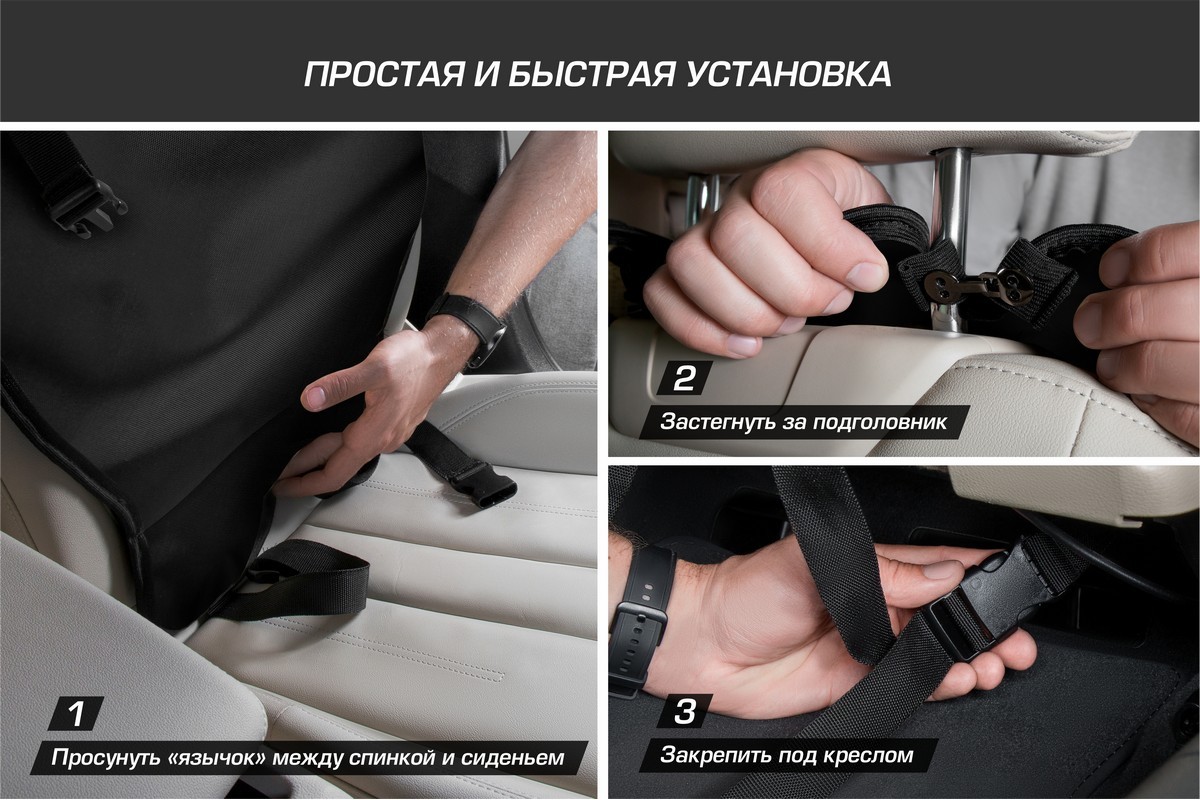 ПРОСТАЯ И БЫСТРАЯ УСТАНОВКА

1
Просунуть «язычок» между спинкой и сиденьем

2
Застегнуть за подголовник

3
Закрепить под креслом