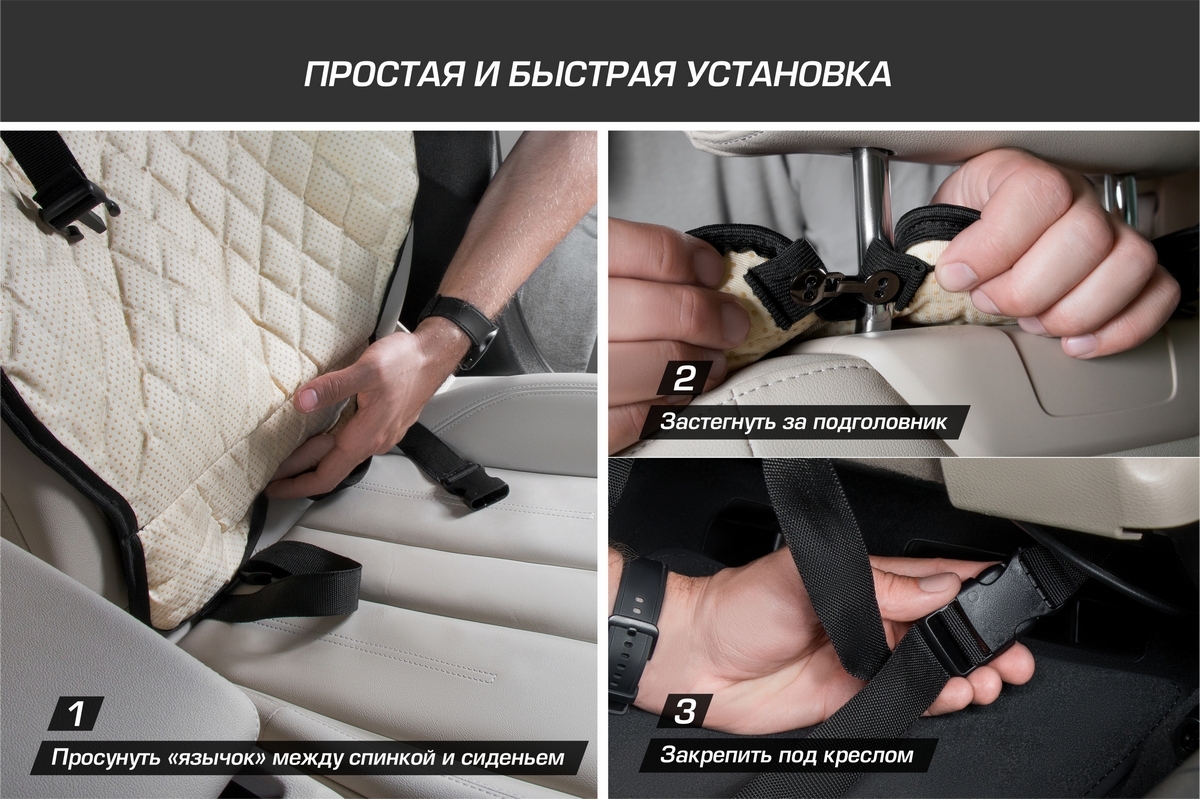 ПРОСТАЯ И БЫСТРАЯ УСТАНОВКА

1
Просунуть «язычок» между спинкой и сиденьем

2
Застегнуть за подголовник

3
Закрепить под креслом