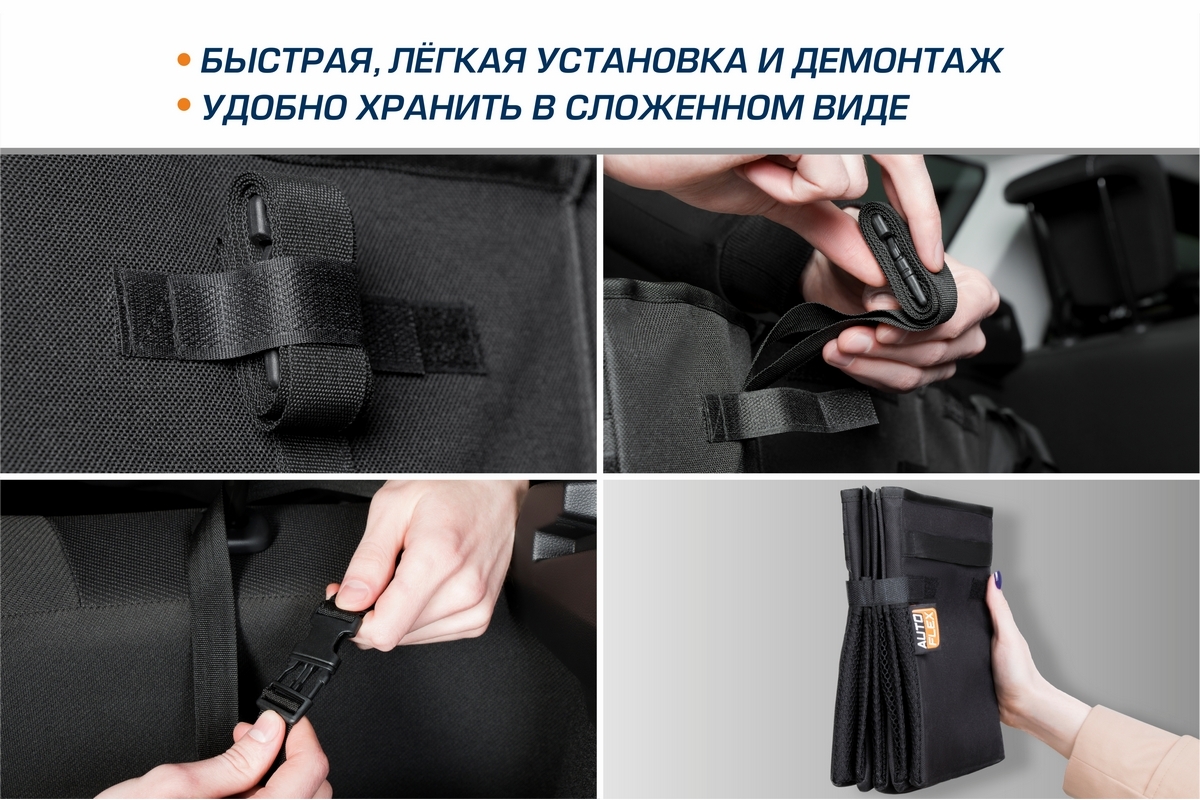 • БЫСТРАЯ, ЛЁГКАЯ УСТАНОВКА И ДЕМОНТАЖ
• УДОБНО ХРАНИТЬ В СЛОЖЕННОМ ВИДЕ

AUTO FLEX