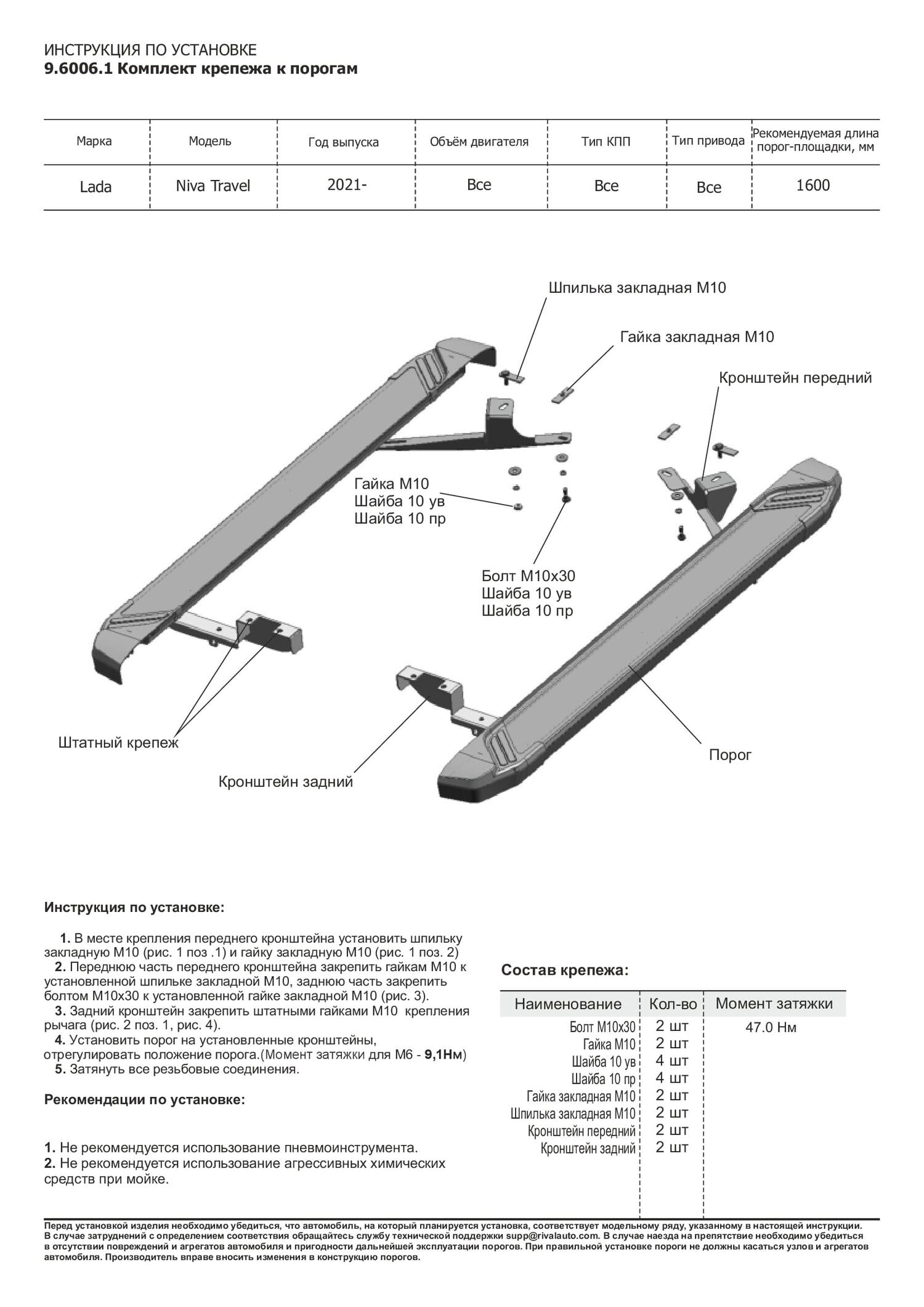 ИНСТРУКЦИЯ ПО УСТАНОВКЕ
9.6006.1 Комплект крепежа к порогам

| Марка | Модель | Год выпуска | Объём двигателя | Тип КПП | Тип привода | Рекомендуемая длина порог-площадки, мм |
|---|---|---|---|---|---|---|
| Lada | Niva Travel | 2021- | Все | Все | Все | 1600 |

Шпилька закладная М10
Гайка закладная М10
Кронштейн передний
Гайка М10
Шайба 10 ув
Шайба 10 пр
Болт М10х30
Шайба 10 ув
Шайба 10 пр
Штатный крепеж
Кронштейн задний
Порог

Инструкция по установке:

1. В месте крепления переднего кронштейна установить шпильку закладную М10 (рис. 1 поз .1) и гайку закладную М10 (рис. 1 поз. 2)
2. Переднюю часть переднего кронштейна закрепить гайкам М10 к установленной шпильке закладной М10, заднюю часть закрепить болтом М10х30 к установленной гайке закладной М10 (рис. 3).
3. Задний кронштейн закрепить штатными гайками М10 крепления рычага (рис. 2 поз. 1, рис. 4).
4. Установить порог на установленные кронштейны, отрегулировать положение порога.(Момент затяжки для М6 - 9,1Нм)
5. Затянуть все резьбовые соединения.

Рекомендации по установке:

1. Не рекомендуется использование пневмоинструмента.
2. Не рекомендуется использование агрессивных химических средств при мойке.

Состав крепежа:

| Наименование | Кол-во | Момент затяжки |
|---|---|---|
| Болт М10х30 | 2 шт | 47.0 Нм |
| Гайка М10 | 2 шт | |
| Шайба 10 ув | 4 шт | |
| Шайба 10 пр | 4 шт | |
| Гайка закладная М10 | 2 шт | |
| Шпилька закладная М10 | 2 шт | |
| Кронштейн передний | 2 шт | |
| Кронштейн задний | 2 шт | |

Перед установкой изделия необходимо убедиться, что автомобиль, на который планируется установка, соответствует модельному ряду, указанному в настоящей инструкции. В случае затруднений с определением соответствия обращайтесь службу технической поддержки supp@rivalauto.com. В случае наезда на препятствие необходимо убедиться в отсутствии повреждений и агрегатов автомобиля и пригодности дальнейшей эксплуатации порогов. При правильной установке пороги не должны касаться узлов и агрегатов автомобиля. Производитель вправе вносить изменения в конструкцию порогов.