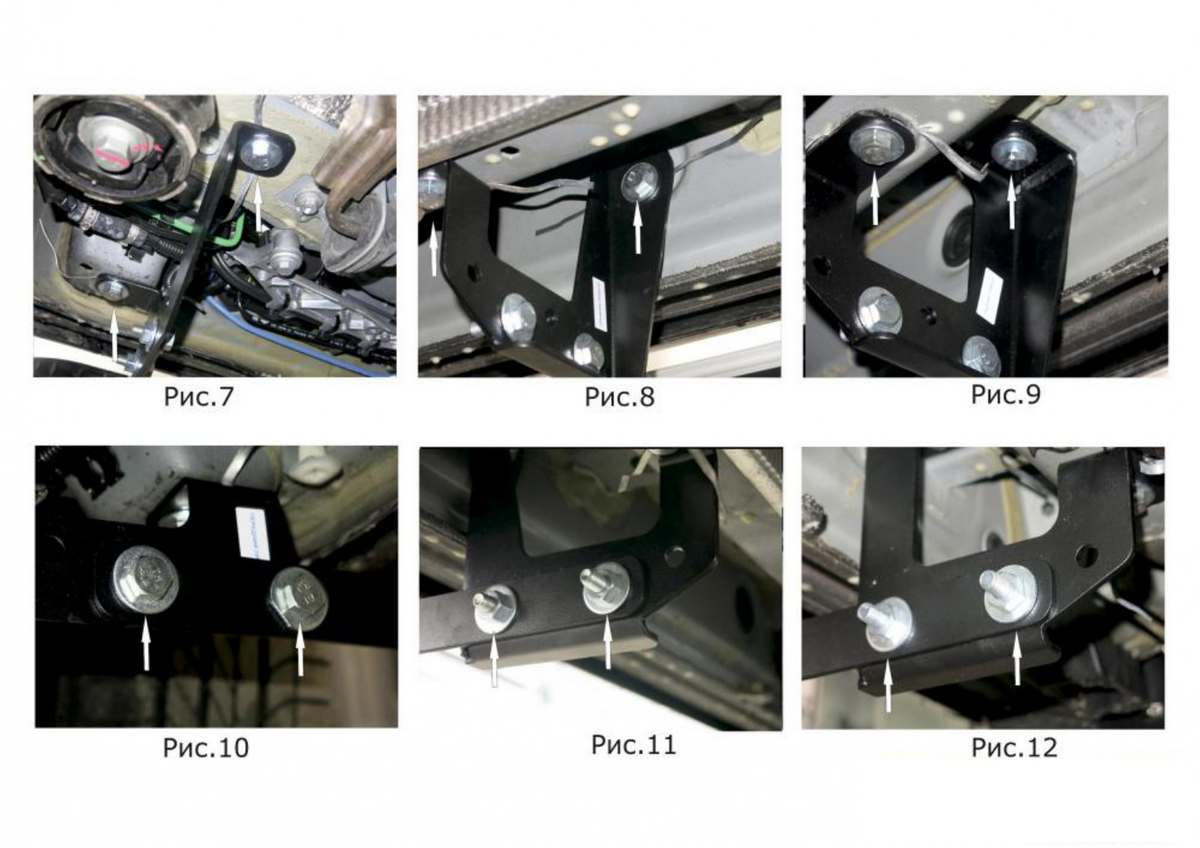 Рис.7

Рис.8

Рис.9

Рис.10

Рис.11

Рис.12