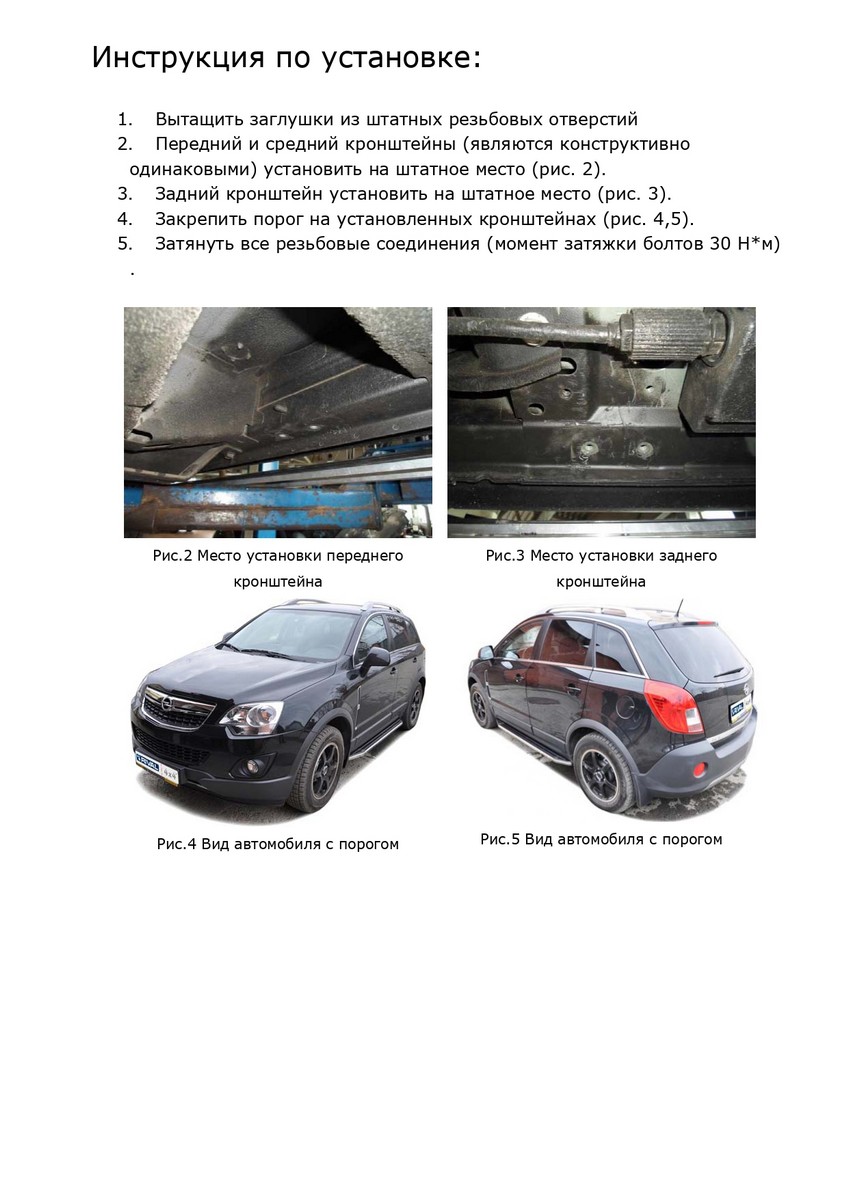 Инструкция по установке:

1. Вытащить заглушки из штатных резьбовых отверстий
2. Передний и средний кронштейны (являются конструктивно одинаковыми) установить на штатное место (рис. 2).
3. Задний кронштейн установить на штатное место (рис. 3).
4. Закрепить порог на установленных кронштейнах (рис. 4,5).
5. Затянуть все резьбовые соединения (момент затяжки болтов 30 Н*м) .

Рис.2 Место установки переднего кронштейна

Рис.3 Место установки заднего кронштейна

Рис.4 Вид автомобиля с порогом

Рис.5 Вид автомобиля с порогом