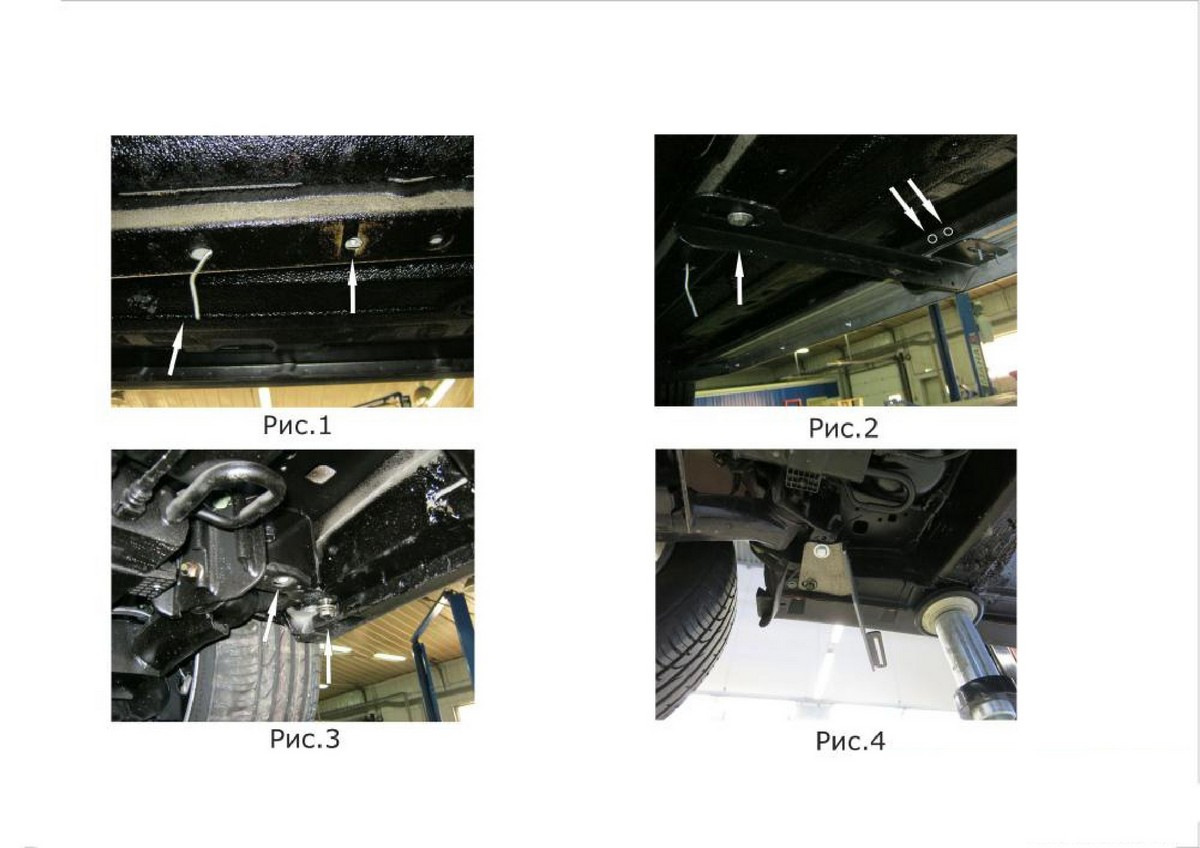 Рис.1

Рис.2

Рис.3

Рис.4