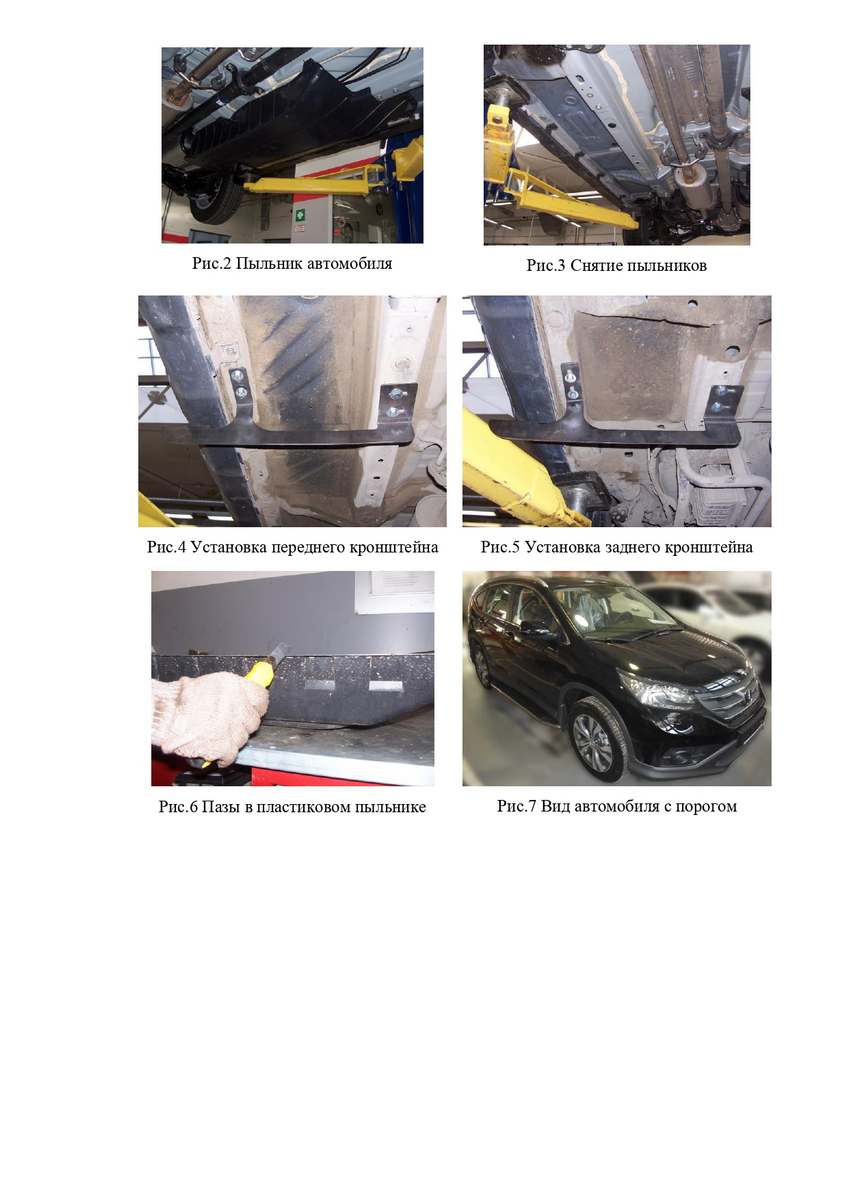 Рис.2 Пыльник автомобиля

Рис.3 Снятие пыльников

Рис.4 Установка переднего кронштейна

Рис.5 Установка заднего кронштейна

Рис.6 Пазы в пластиковом пыльнике

Рис.7 Вид автомобиля с порогом