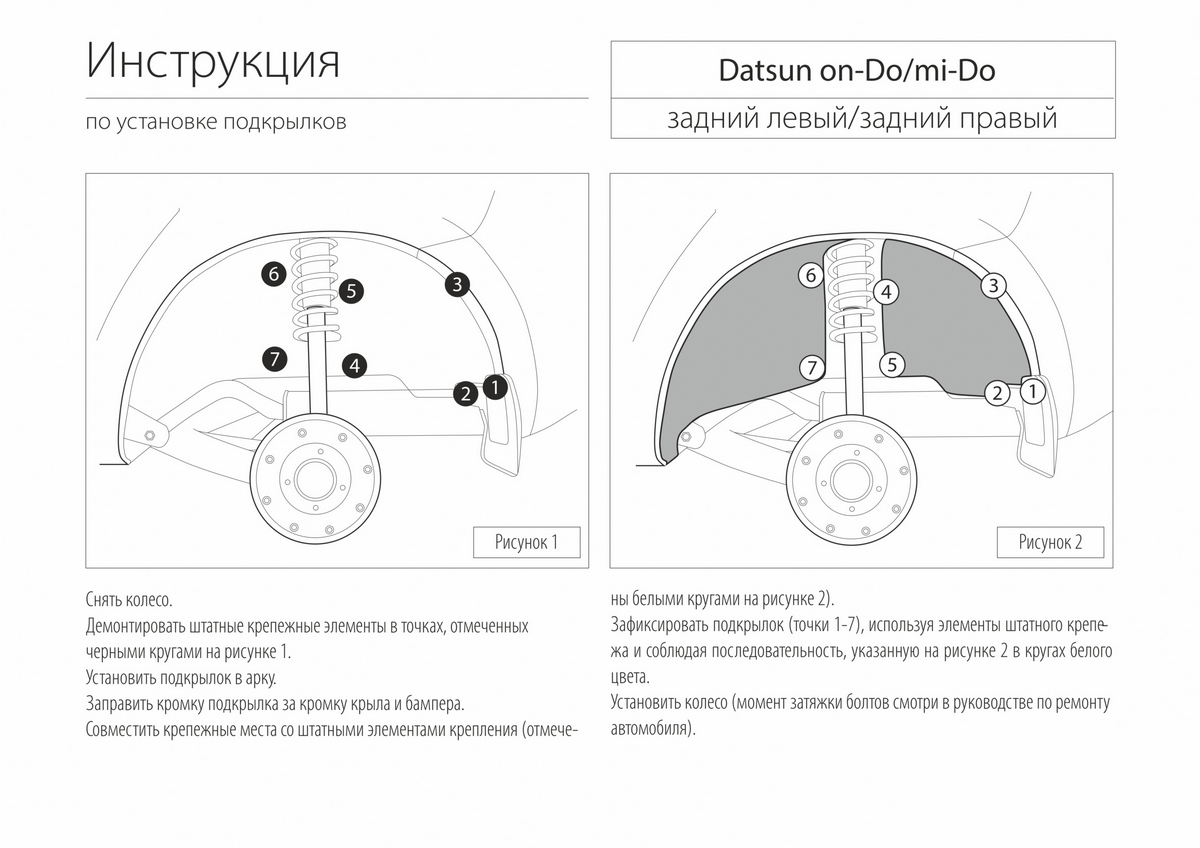 Инструкция

по установке подкрылков

Datsun on-Do/mi-Do

задний левый/задний правый

6
5
3
7
4
2
1

Рисунок 1

6
4
3
7
5
2
1

Рисунок 2

Снять колесо.
Демонтировать штатные крепежные элементы в точках, отмеченных черными кругами на рисунке 1.
Установить подкрылок в арку.
Заправить кромку подкрылка за кромку крыла и бампера.
Совместить крепежные места со штатными элементами крепления (отмечены белыми кругами на рисунке 2).
Зафиксировать подкрылок (точки 1-7), используя элементы штатного крепежа и соблюдая последовательность, указанную на рисунке 2 в кругах белого цвета.
Установить колесо (момент затяжки болтов смотри в руководстве по ремонту автомобиля).