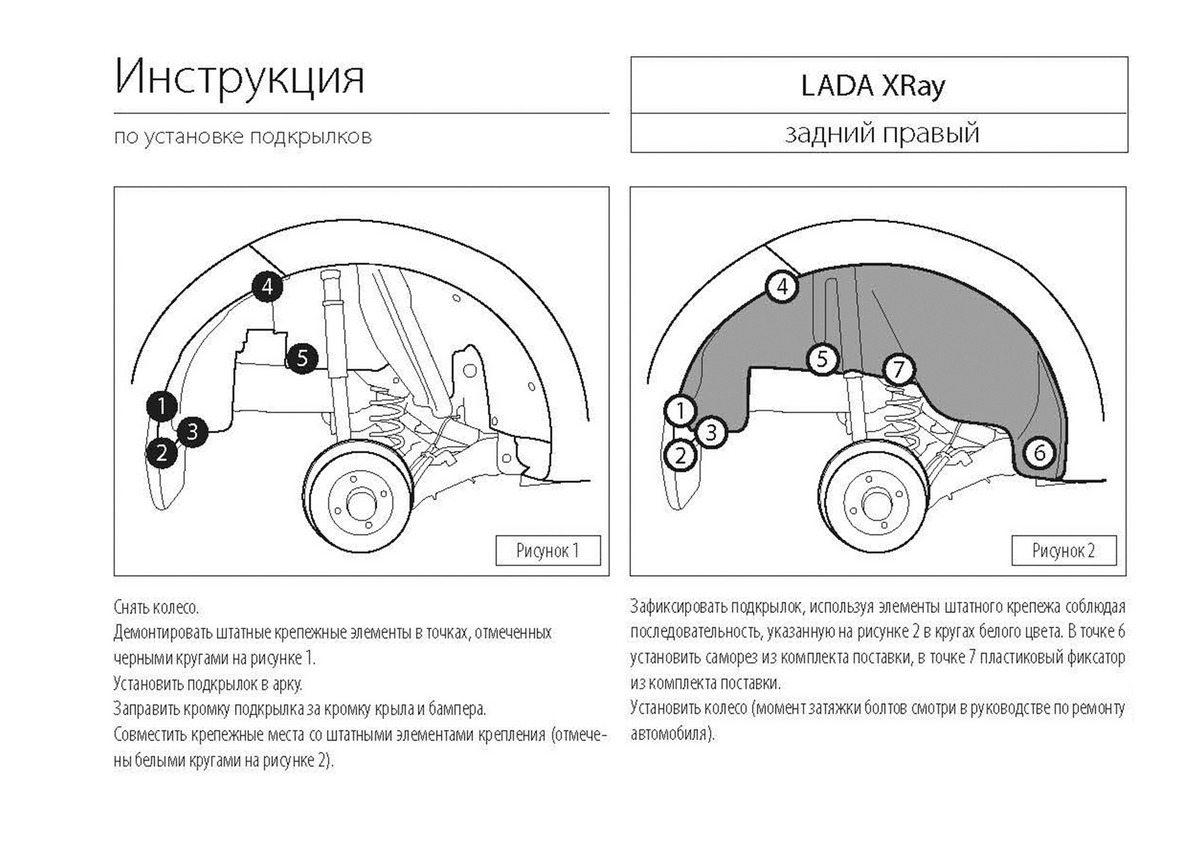 Инструкция

по установке подкрылков

LADA XRay

задний правый

4
5
1
3
2

Рисунок 1

4
5
7
1
3
2
6

Рисунок 2

Снять колесо.
Демонтировать штатные крепежные элементы в точках, отмеченных черными кругами на рисунке 1.
Установить подкрылок в арку.
Заправить кромку подкрылка за кромку крыла и бампера.
Совместить крепежные места со штатными элементами крепления (отмечены белыми кругами на рисунке 2).

Зафиксировать подкрылок, используя элементы штатного крепежа соблюдая последовательность, указанную на рисунке 2 в кругах белого цвета. В точке 6 установить саморез из комплекта поставки, в точке 7 пластиковый фиксатор из комплекта поставки.
Установить колесо (момент затяжки болтов смотри в руководстве по ремонту автомобиля).