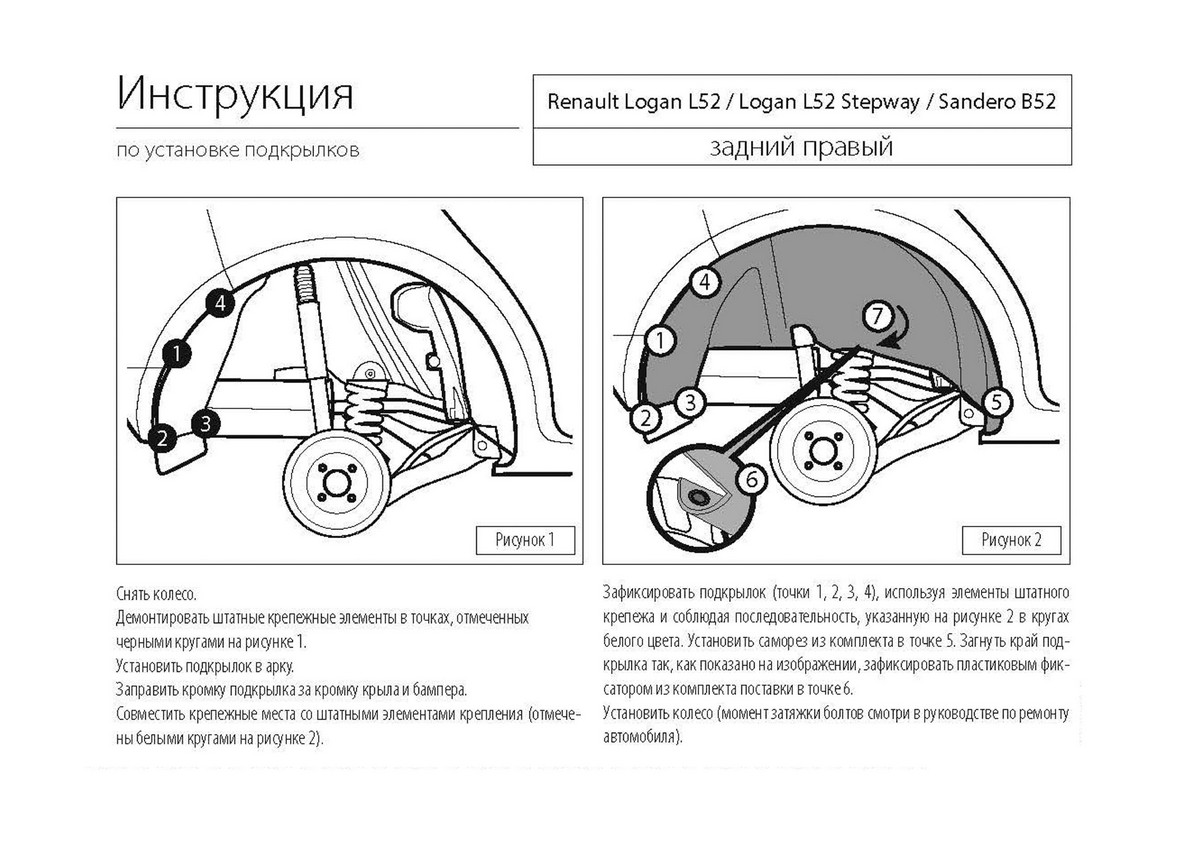 Инструкция

по установке подкрылков

Renault Logan L52 / Logan L52 Stepway / Sandero B52

задний правый

4
1
2
3

Рисунок 1

4
7
1
2
3
5
6

Рисунок 2

Снять колесо.
Демонтировать штатные крепежные элементы в точках, отмеченных черными кругами на рисунке 1.
Установить подкрылок в арку.
Заправить кромку подкрылка за кромку крыла и бампера.
Совместить крепежные места со штатными элементами крепления (отмечены белыми кругами на рисунке 2).

Зафиксировать подкрылок (точки 1, 2, 3, 4), используя элементы штатного крепежа и соблюдая последовательность, указанную на рисунке 2 в кругах белого цвета. Установить саморез из комплекта в точке 5. Загнуть край подкрылка так, как показано на изображении, зафиксировать пластиковым фиксатором из комплекта поставки в точке 6.
Установить колесо (момент затяжки болтов смотри в руководстве по ремонту автомобиля).