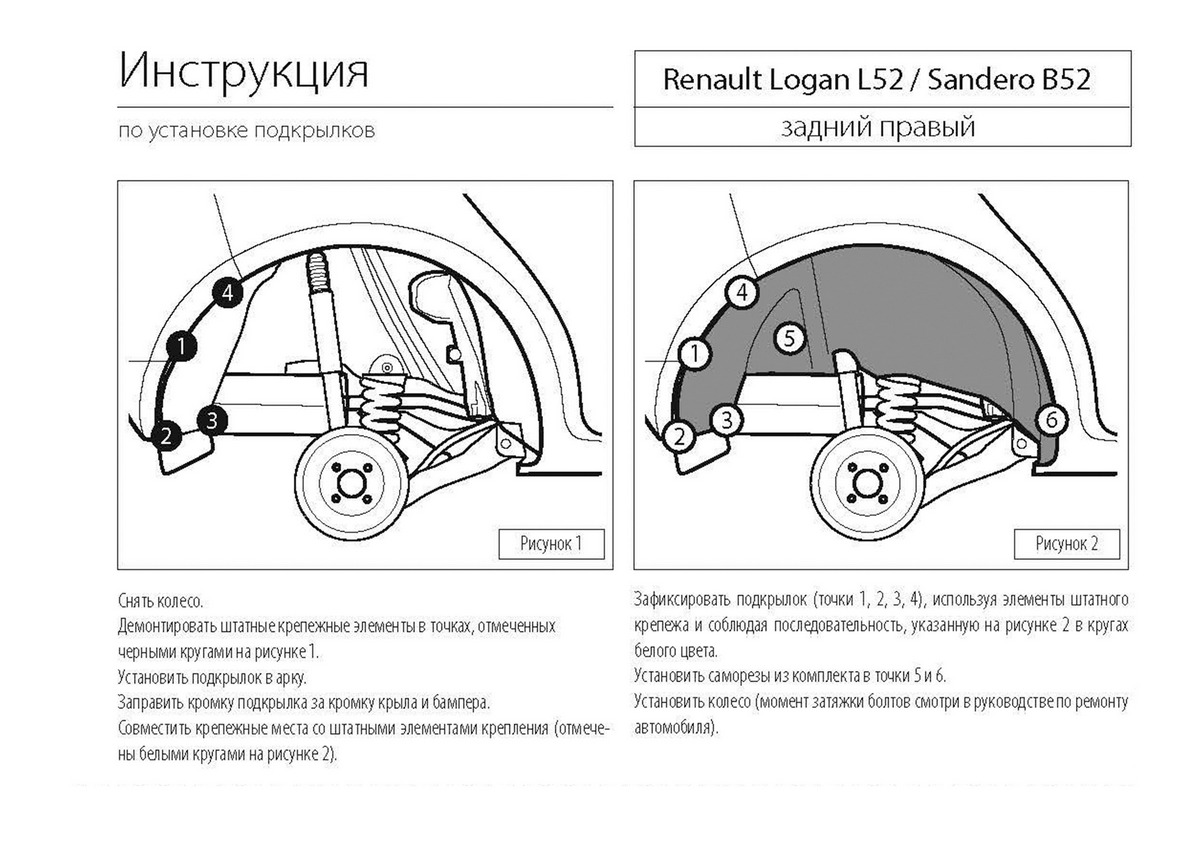 Инструкция

по установке подкрылков

Renault Logan L52 / Sandero B52

задний правый

4
1
2
3

Рисунок 1

4
5
1
2
3
6

Рисунок 2

Снять колесо.
Демонтировать штатные крепежные элементы в точках, отмеченных черными кругами на рисунке 1.
Установить подкрылок в арку.
Заправить кромку подкрылка за кромку крыла и бампера.
Совместить крепежные места со штатными элементами крепления (отмечены белыми кругами на рисунке 2).

Зафиксировать подкрылок (точки 1, 2, 3, 4), используя элементы штатного крепежа и соблюдая последовательность, указанную на рисунке 2 в кругах белого цвета.
Установить саморезы из комплекта в точки 5 и 6.
Установить колесо (момент затяжки болтов смотри в руководстве по ремонту автомобиля).