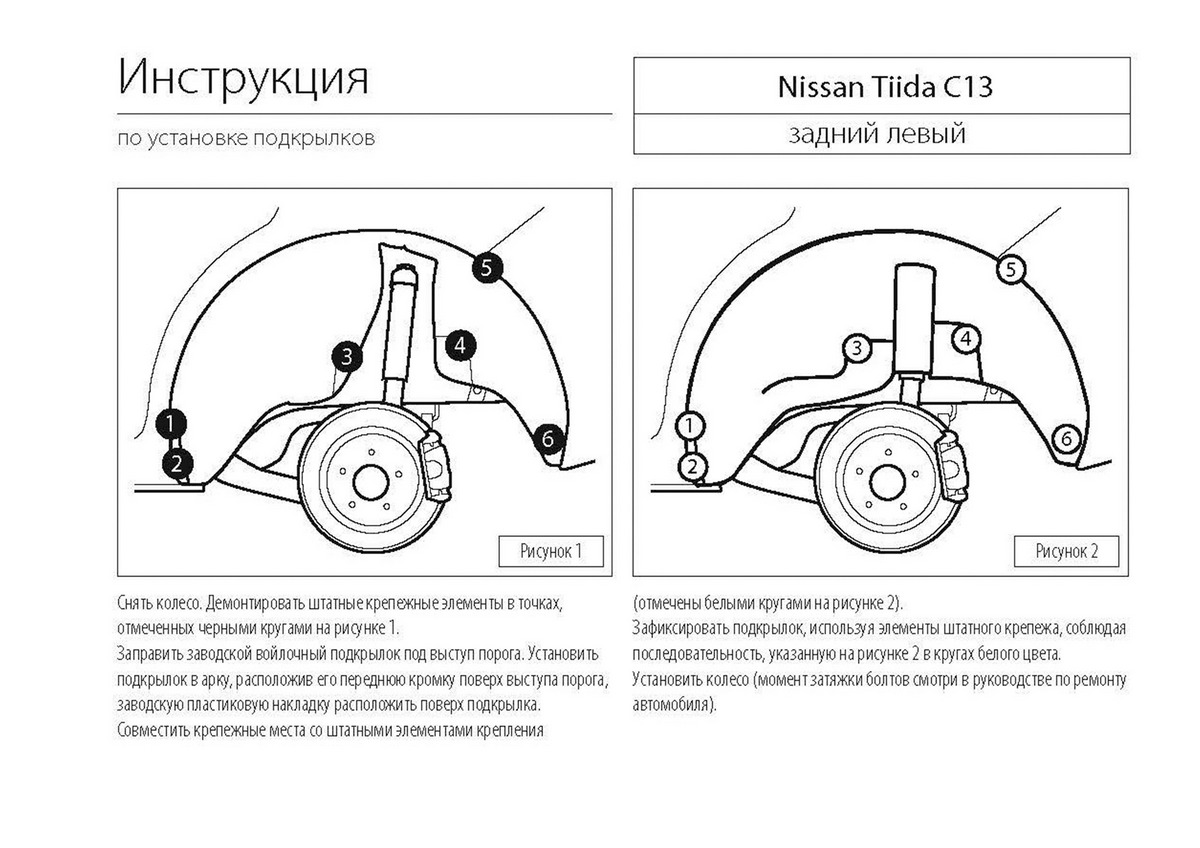 Инструкция

по установке подкрылков

Nissan Tiida C13

задний левый

5
3
4
1
2
6

Рисунок 1

5
3
4
1
2
6

Рисунок 2

Снять колесо. Демонтировать штатные крепежные элементы в точках, отмеченных черными кругами на рисунке 1.
Заправить заводской войлочный подкрылок под выступ порога. Установить подкрылок в арку, расположив его переднюю кромку поверх выступа порога, заводскую пластиковую накладку расположить поверх подкрылка.
Совместить крепежные места со штатными элементами крепления

(отмечены белыми кругами на рисунке 2).
Зафиксировать подкрылок, используя элементы штатного крепежа, соблюдая последовательность, указанную на рисунке 2 в кругах белого цвета.
Установить колесо (момент затяжки болтов смотри в руководстве по ремонту автомобиля).