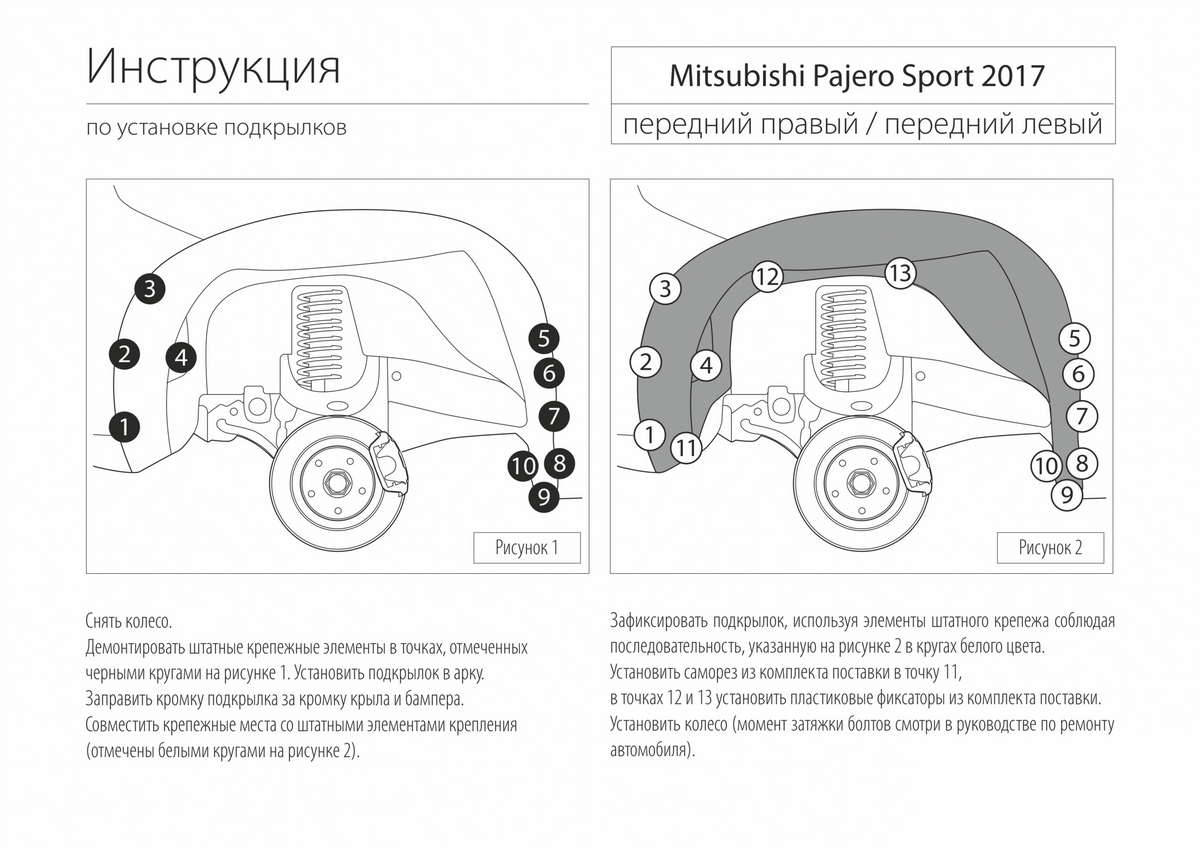 Инструкция

по установке подкрылков

Mitsubishi Pajero Sport 2017

передний правый / передний левый

3
2
4
1
5
6
7
10
8
9

Рисунок 1

3
12
13
2
4
1
11
5
6
7
10
8
9

Рисунок 2

Снять колесо.
Демонтировать штатные крепежные элементы в точках, отмеченных черными кругами на рисунке 1. Установить подкрылок в арку.
Заправить кромку подкрылка за кромку крыла и бампера.
Совместить крепежные места со штатными элементами крепления (отмечены белыми кругами на рисунке 2).

Зафиксировать подкрылок, используя элементы штатного крепежа соблюдая последовательность, указанную на рисунке 2 в кругах белого цвета.
Установить саморез из комплекта поставки в точку 11,
в точках 12 и 13 установить пластиковые фиксаторы из комплекта поставки.
Установить колесо (момент затяжки болтов смотри в руководстве по ремонту автомобиля).